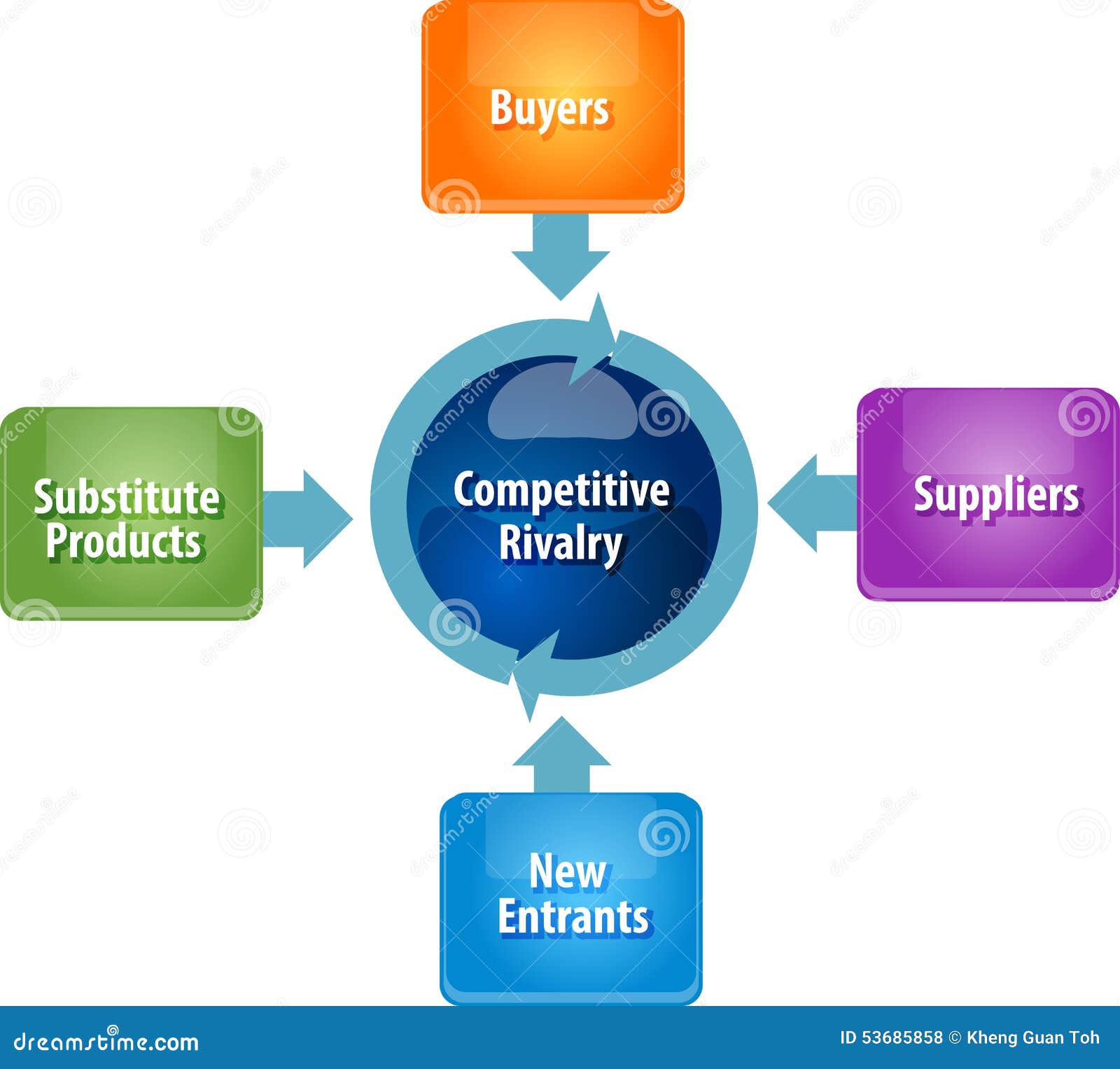 Buyers

Substitute Products

Competitive Rivalry

Suppliers

New Entrants

dreamstime.com

ID 53685858 © Kheng Guan Toh