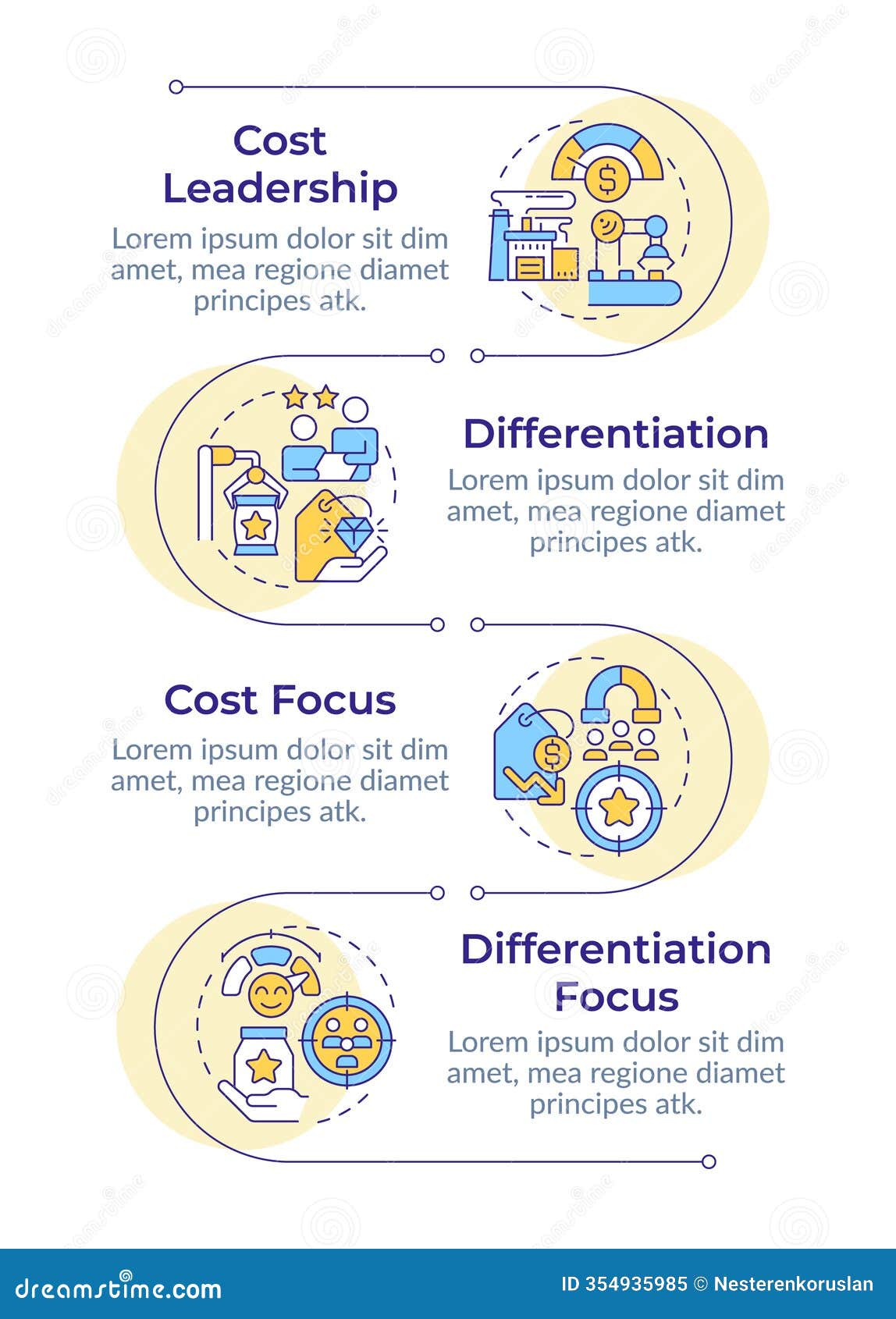 Cost Leadership

Lorem ipsum dolor sit dim amet, mea regione diamet principes atk.

Differentiation

Lorem ipsum dolor sit dim amet, mea regione diamet principes atk.

Cost Focus

Lorem ipsum dolor sit dim amet, mea regione diamet principes atk.

Differentiation Focus

Lorem ipsum dolor sit dim amet, mea regione diamet principes atk.

dreamstime.com

ID 354935985 © Nesterenkoruslan