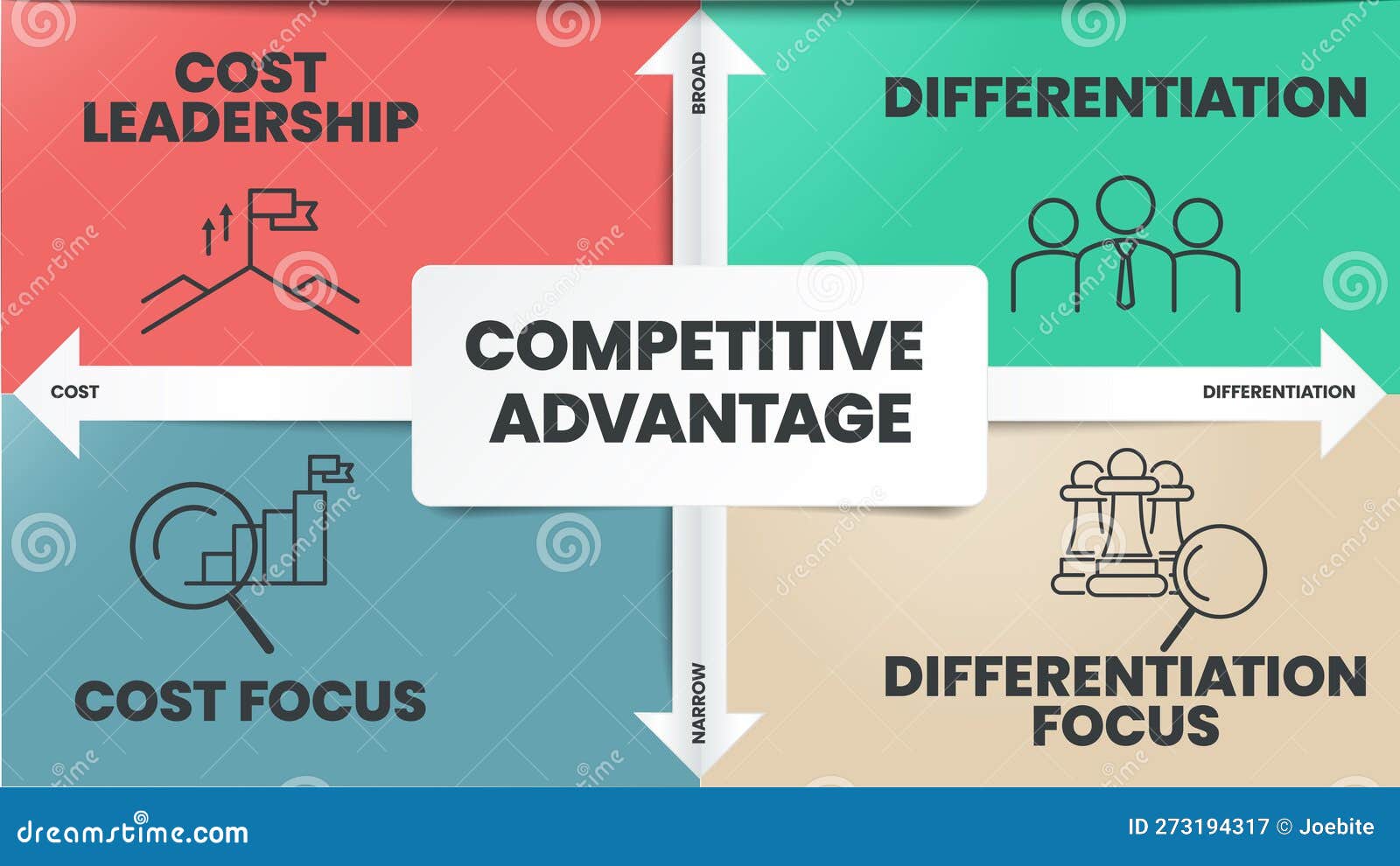 COST LEADERSHIP

BROAD

DIFFERENTIATION

COST

COMPETITIVE ADVANTAGE

DIFFERENTIATION

COST FOCUS

NARROW

DIFFERENTIATION FOCUS

dreamstime.com

ID 273194317 © Joebite