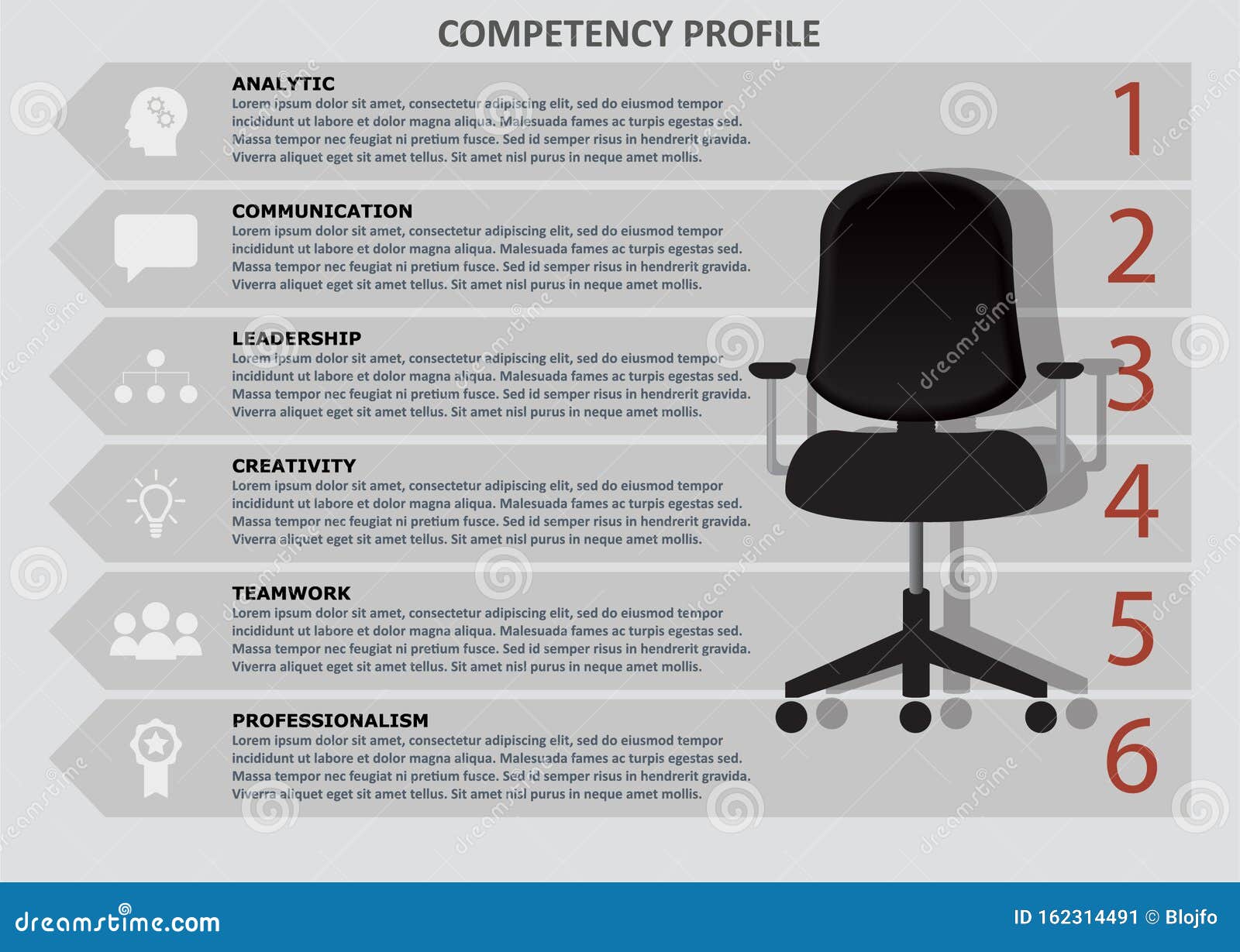 COMPETENCY PROFILE

ANALYTIC
Lorem ipsum dolor sit amet, consectetur adipiscing elit, sed do eiusmod tempor incididunt ut labore et dolor magna aliqua. Malesuada fames ac turpis egestas sed. Massa tempor nec feugiat ni pretium fusce. Sed id semper risus in hendrerit gravida. Viverra aliquet eget sit amet tellus. Sit amet nisl purus in neque amet mollis.

1

COMMUNICATION
Lorem ipsum dolor sit amet, consectetur adipiscing elit, sed do eiusmod tempor incididunt ut labore et dolor magna aliqua. Malesuada fames ac turpis egestas sed. Massa tempor nec feugiat ni pretium fusce. Sed id semper risus in hendrerit gravida. Viverra aliquet eget sit amet tellus. Sit amet nisl purus in neque amet mollis.

2

LEADERSHIP
Lorem ipsum dolor sit amet, consectetur adipiscing elit, sed do eiusmod tempor incididunt ut labore et dolor magna aliqua. Malesuada fames ac turpis egestas sed. Massa tempor nec feugiat ni pretium fusce. Sed id semper risus in hendrerit gravida. Viverra aliquet eget sit amet tellus. Sit amet nisl purus in neque amet mollis.

3

CREATIVITY
Lorem ipsum dolor sit amet, consectetur adipiscing elit, sed do eiusmod tempor incididunt ut labore et dolor magna aliqua. Malesuada fames ac turpis egestas sed. Massa tempor nec feugiat ni pretium fusce. Sed id semper risus in hendrerit gravida. Viverra aliquet eget sit amet tellus. Sit amet nisl purus in neque amet mollis.

4

TEAMWORK
Lorem ipsum dolor sit amet, consectetur adipiscing elit, sed do eiusmod tempor incididunt ut labore et dolor magna aliqua. Malesuada fames ac turpis egestas sed. Massa tempor nec feugiat ni pretium fusce. Sed id semper risus in hendrerit gravida. Viverra aliquet eget sit amet tellus. Sit amet nisl purus in neque amet mollis.

5

PROFESSIONALISM
Lorem ipsum dolor sit amet, consectetur adipiscing elit, sed do eiusmod tempor incididunt ut labore et dolor magna aliqua. Malesuada fames ac turpis egestas sed. Massa tempor nec feugiat ni pretium fusce. Sed id semper risus in hendrerit gravida. Viverra aliquet eget sit amet tellus. Sit amet nisl purus in neque amet mollis.

6

dreamstime.com
ID 162314491 © Blojfo