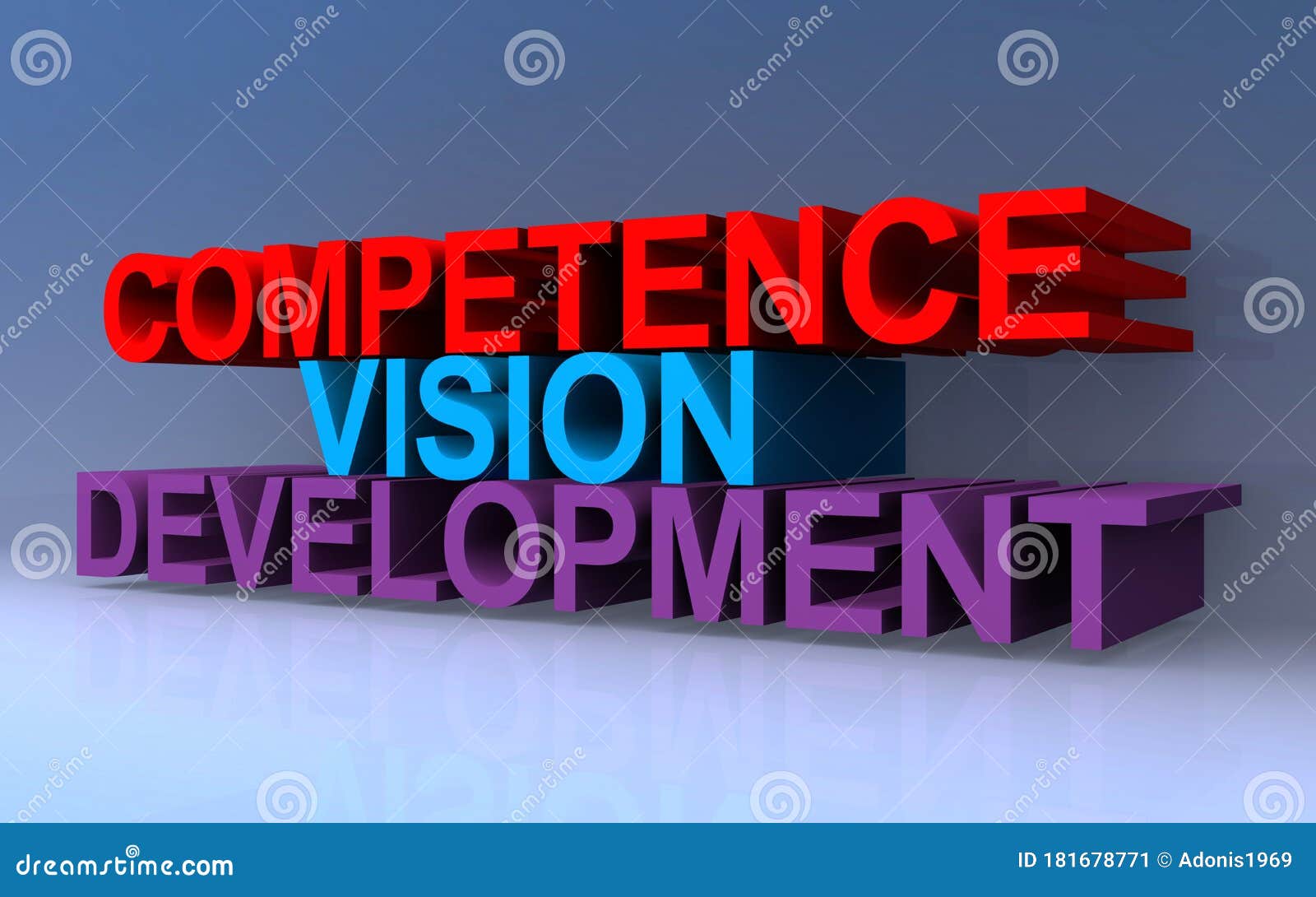 COMPETENCE
VISION
DEVELOPMENT

dreamstime

dreamstime.com

ID 181678771 © Adonis1969