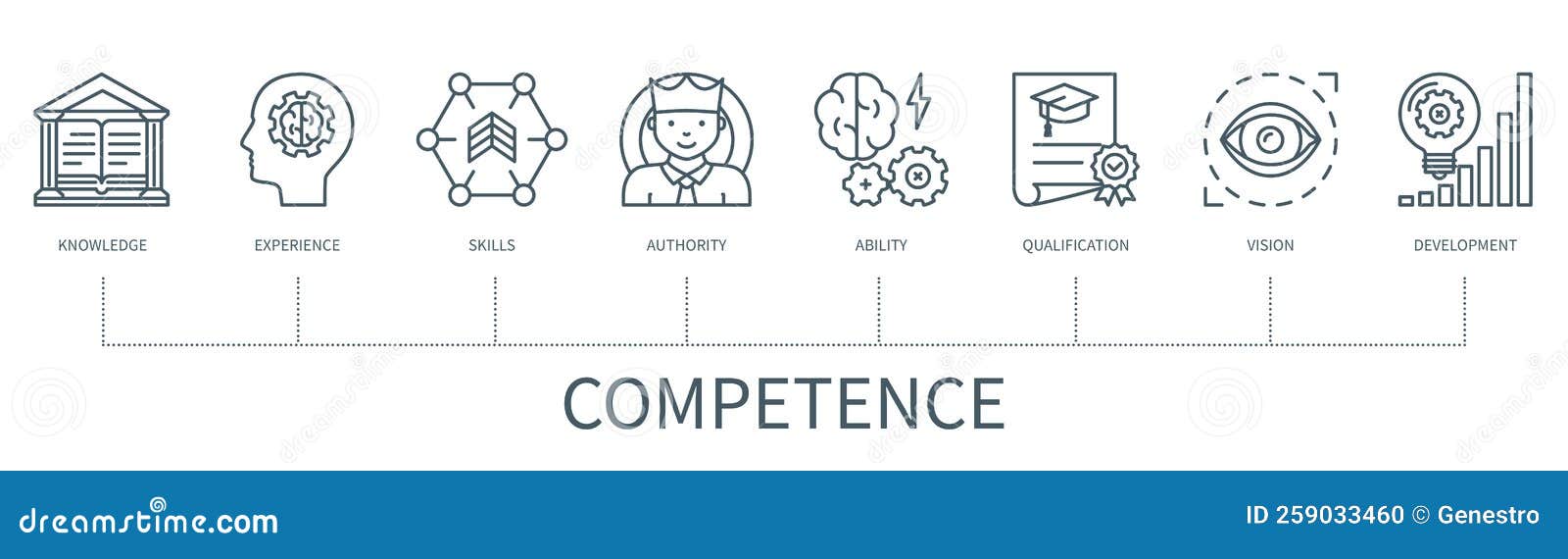 KNOWLEDGE

EXPERIENCE

SKILLS

AUTHORITY

ABILITY

QUALIFICATION

VISION

DEVELOPMENT

COMPETENCE

dreamstime.com

ID 259033460 © Genestro