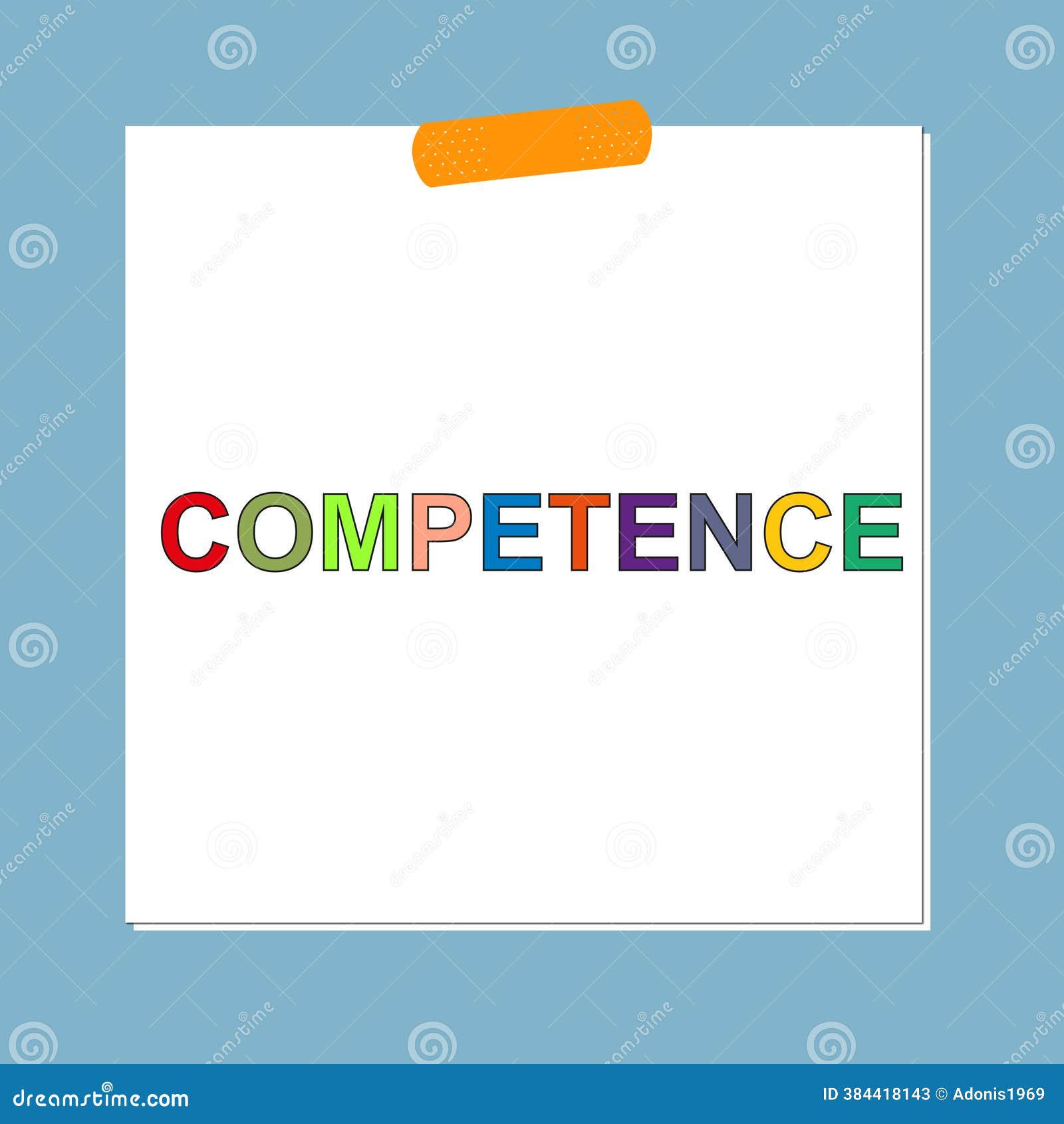 COMPETENCE

dreamstime.com

ID 384418143 © Adonis1969