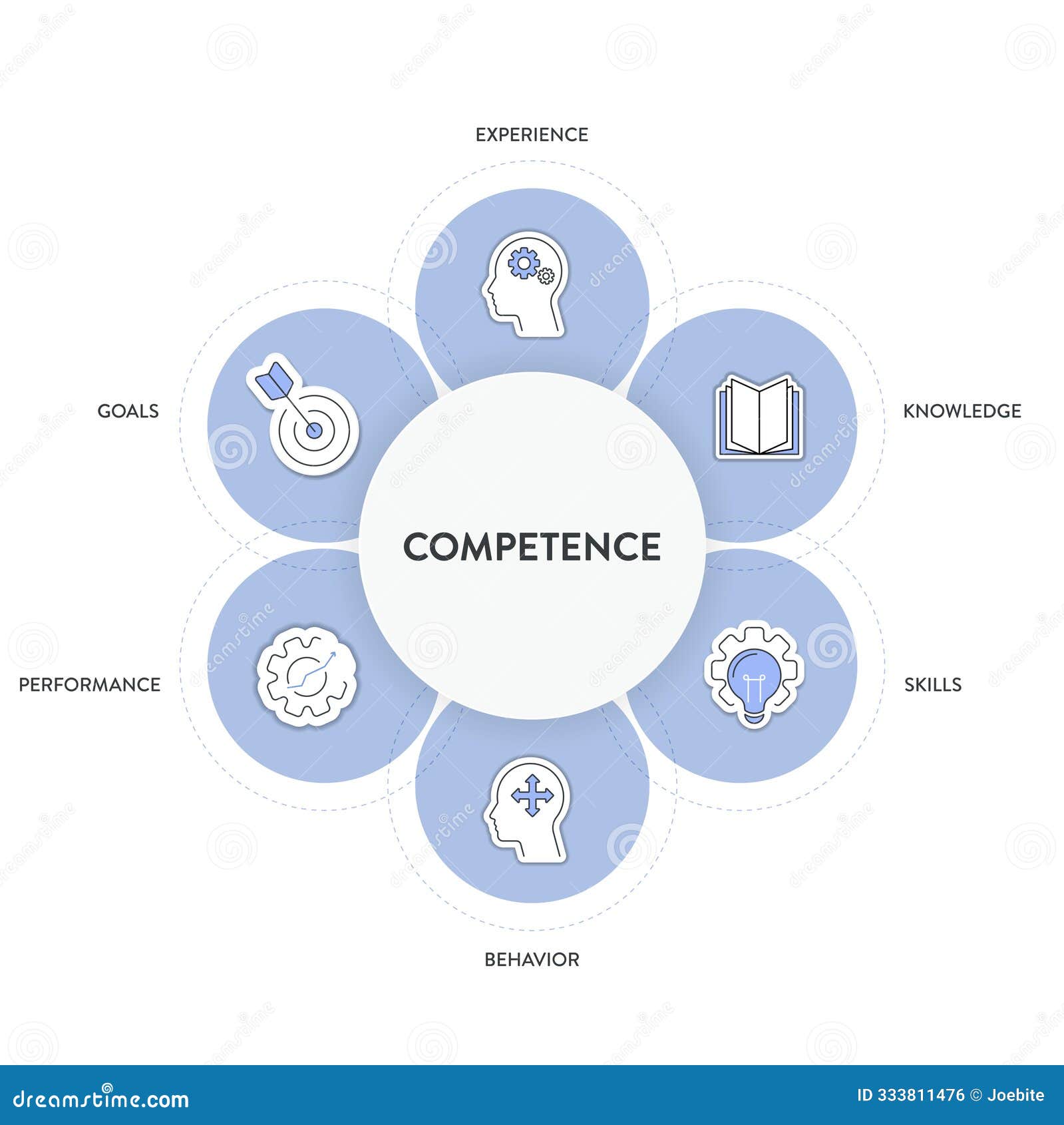 EXPERIENCE

GOALS

KNOWLEDGE

COMPETENCE

PERFORMANCE

SKILLS

BEHAVIOR

dreamstime.com

ID 333811476 © Joebite