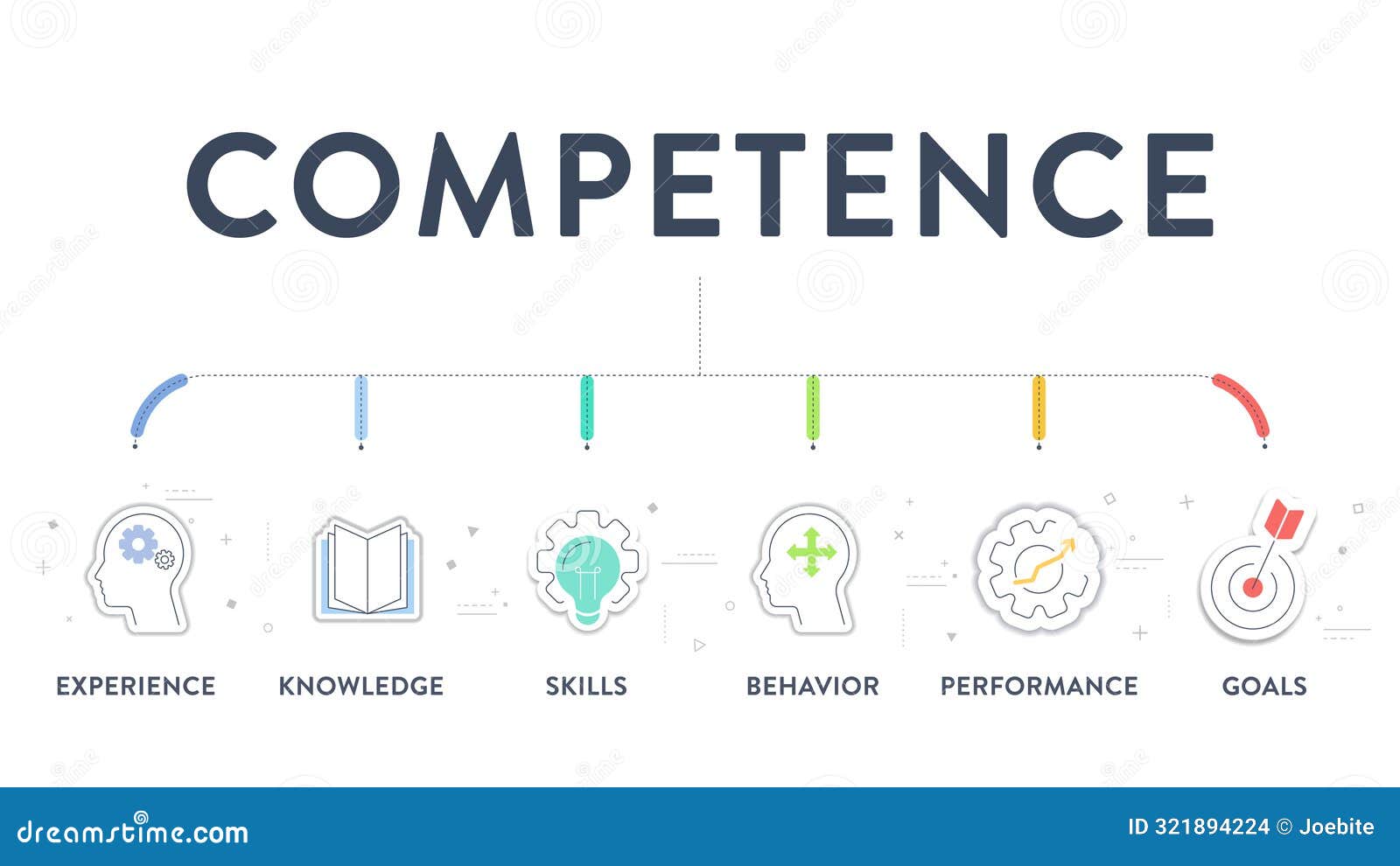 COMPETENCE

EXPERIENCE

KNOWLEDGE

SKILLS

BEHAVIOR

PERFORMANCE

GOALS

dreamstime.com

ID 321894224 © Joebite