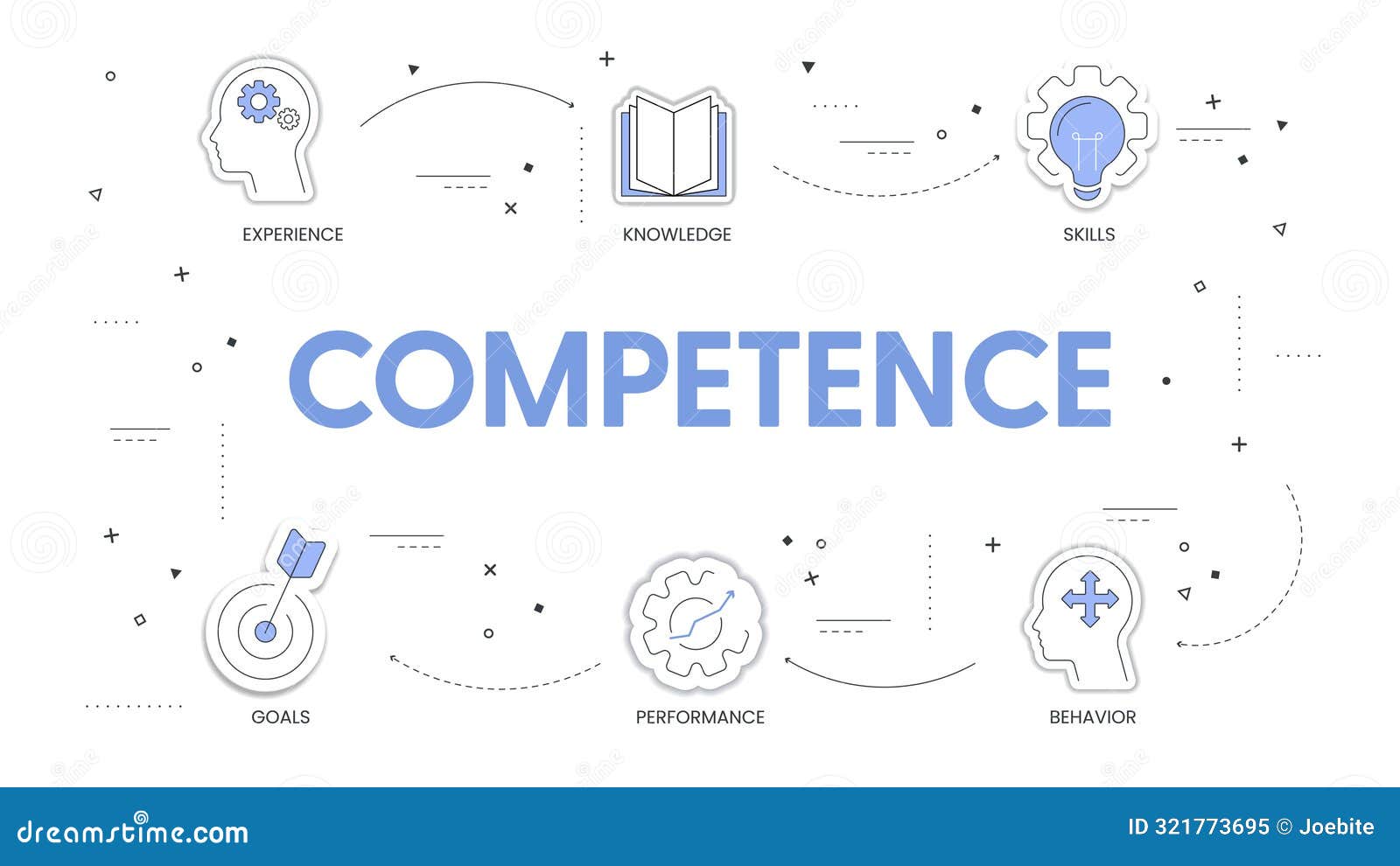 EXPERIENCE

KNOWLEDGE

SKILLS

COMPETENCE

GOALS

PERFORMANCE

BEHAVIOR

dreamstime.com

ID 321773695 © Joebite