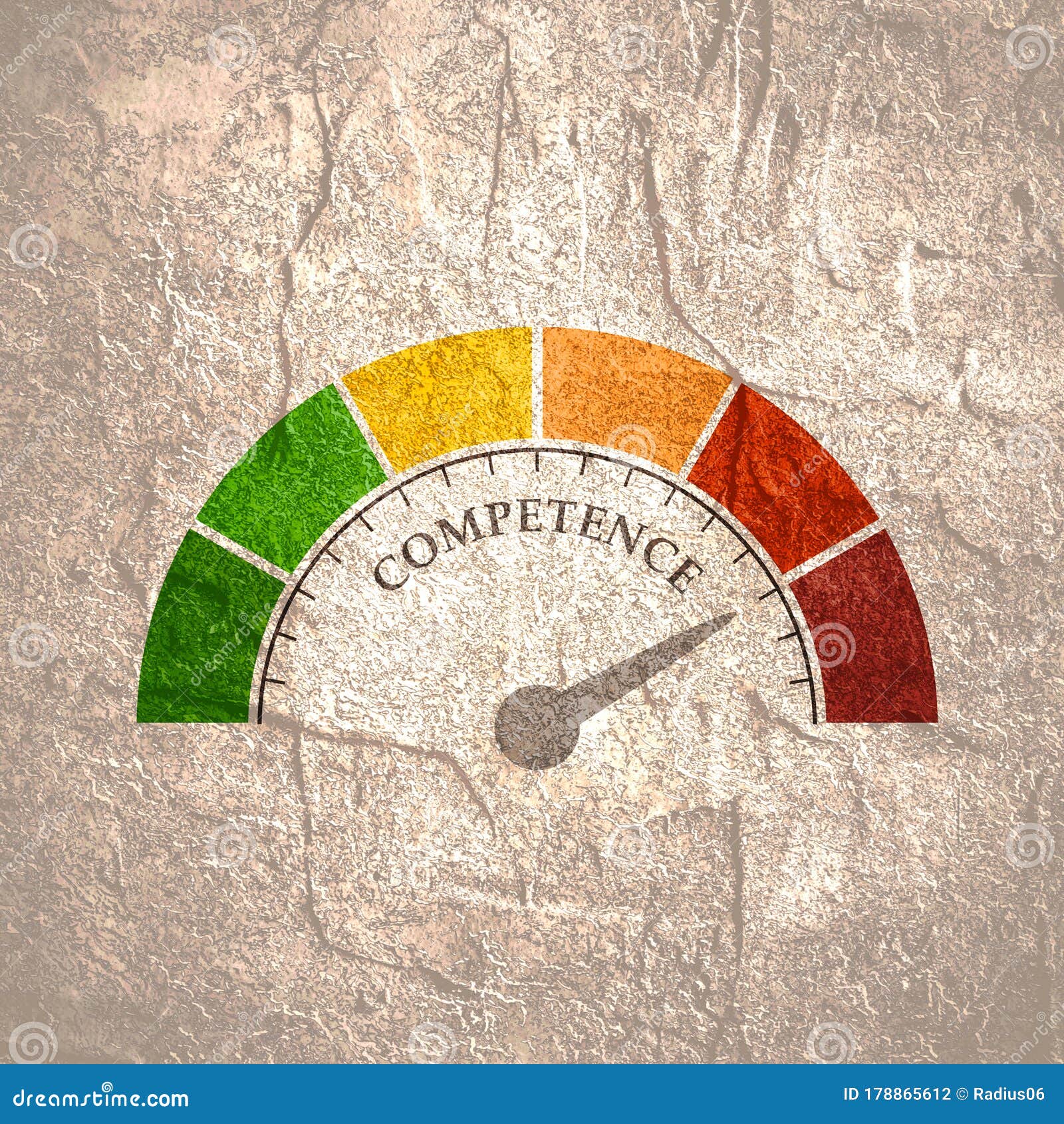 COMPETENCE

dreamstime.com

ID 178865612 © Radius06