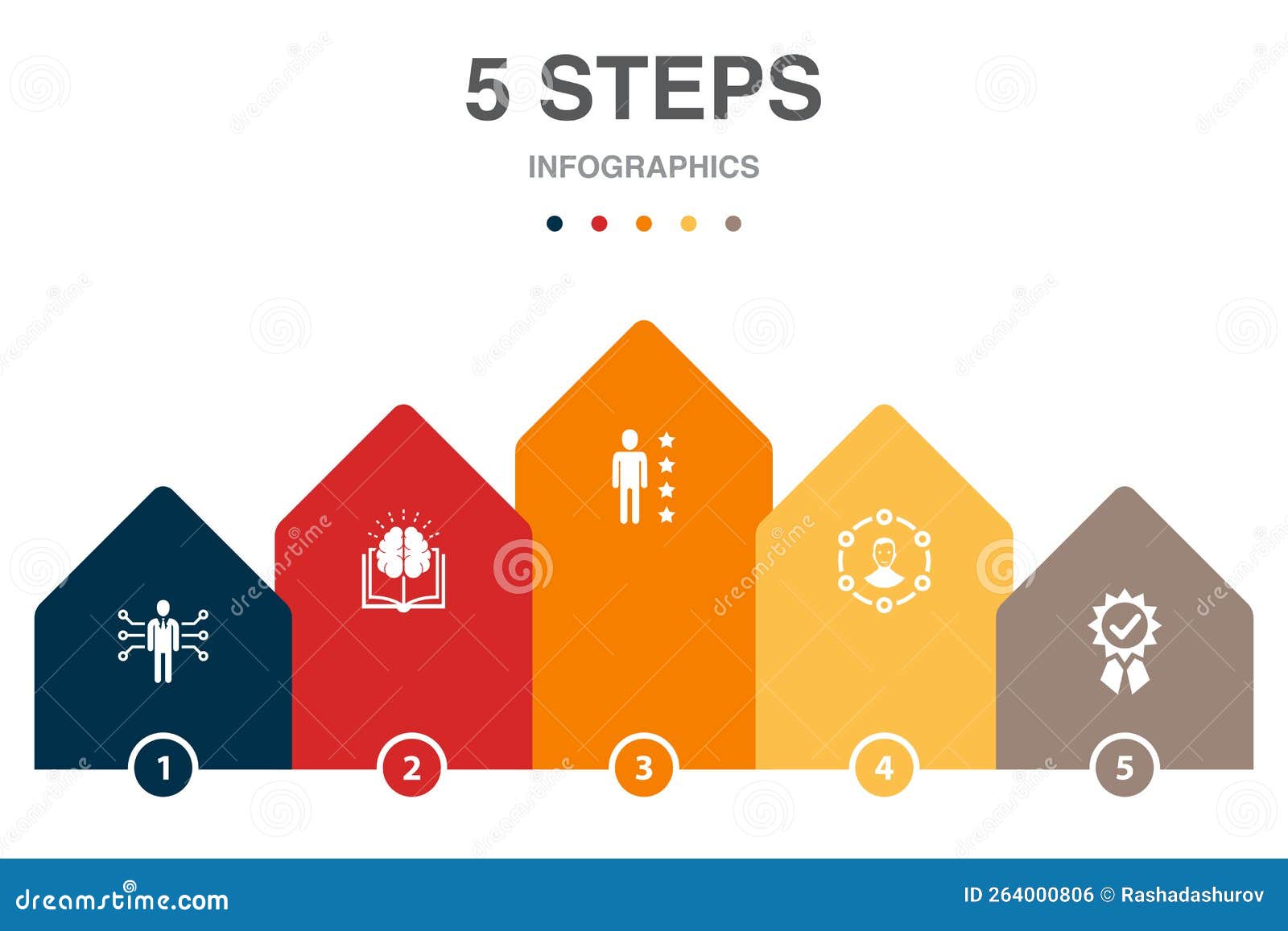 5 STEPS

INFOGRAPHICS

1

2

3

4

5

dreamstime.com

ID 264000806 © Rashadashurov