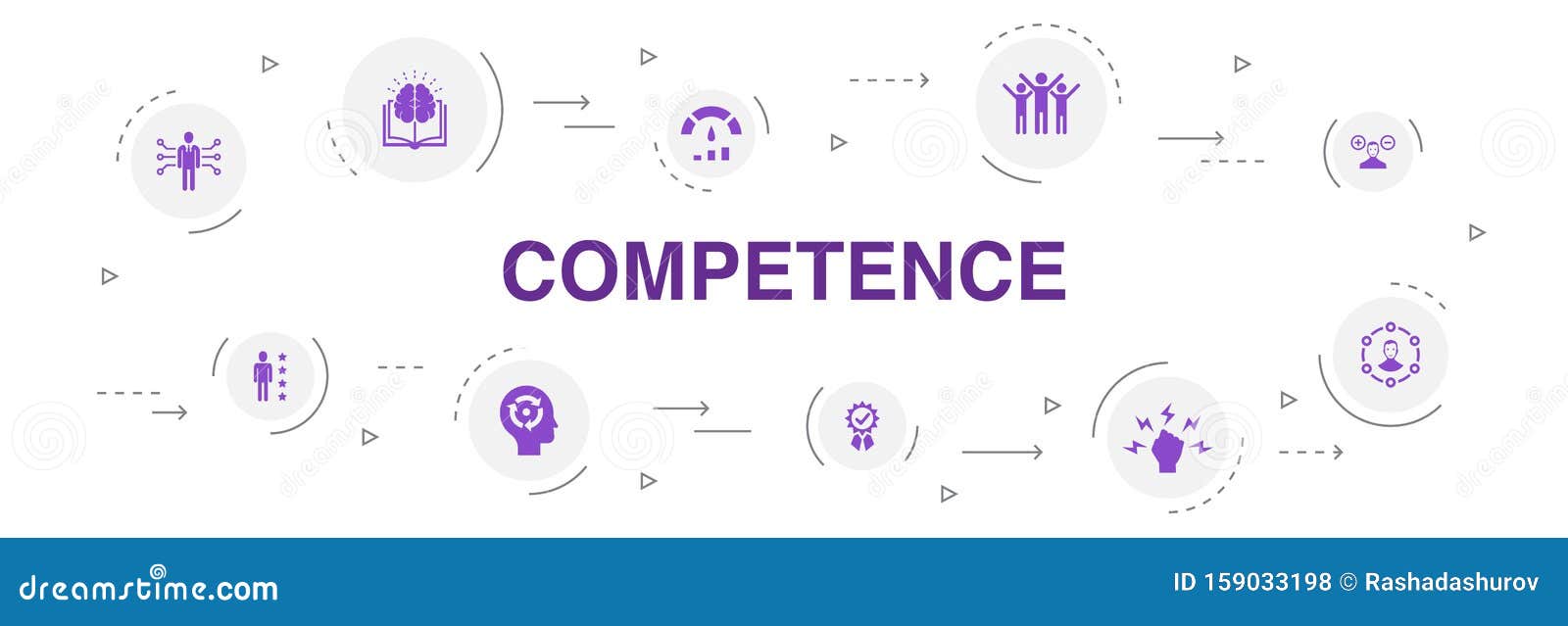 COMPETENCE

dreamstime.com

ID 159033198 © Rashadashurov