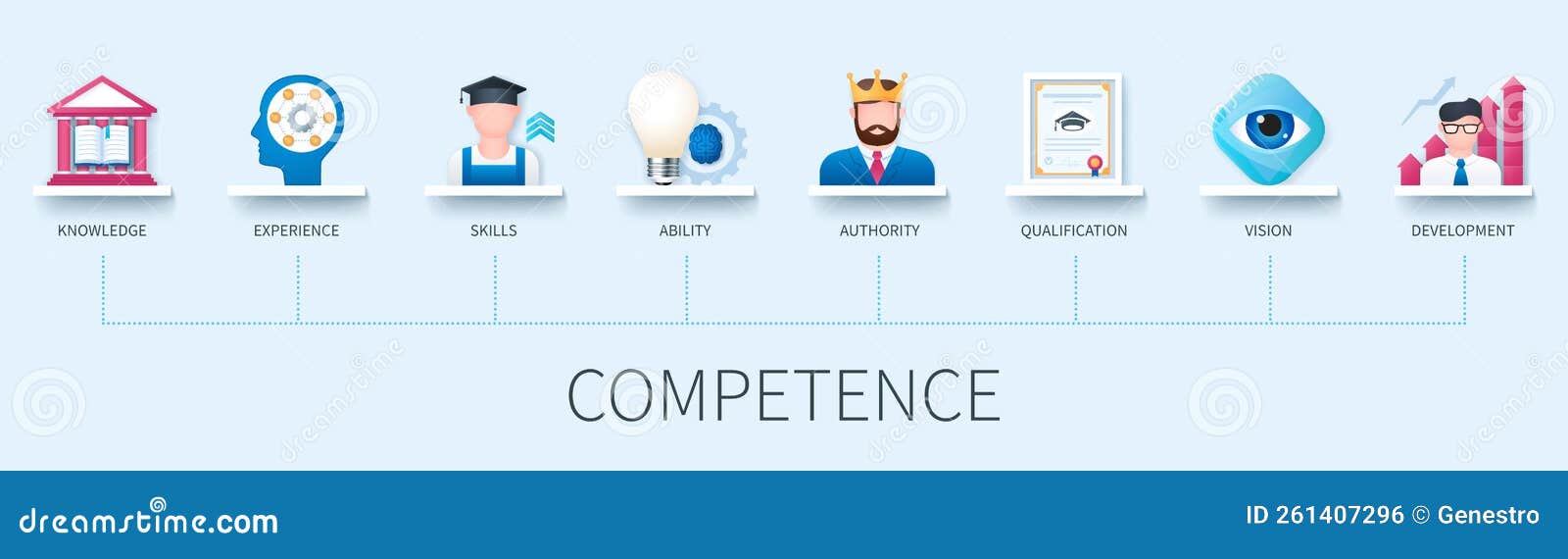 KNOWLEDGE

EXPERIENCE

SKILLS

ABILITY

AUTHORITY

QUALIFICATION

VISION

DEVELOPMENT

COMPETENCE

dreamstime.com

ID 261407296 © Genestro