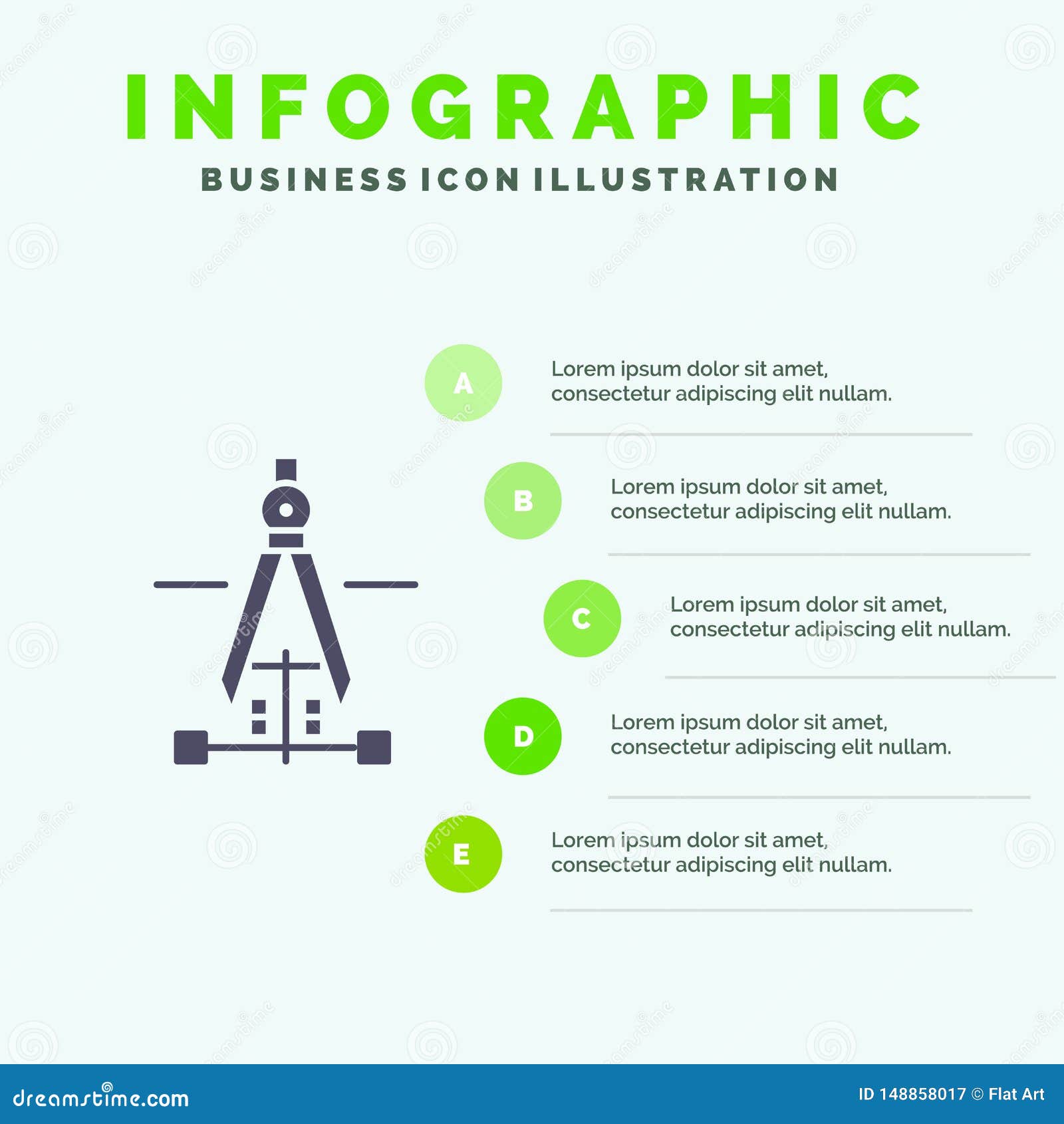 INFOGRAPHIC

BUSINESS ICON ILLUSTRATION

A

Lorem ipsum dolor sit amet, consectetur adipiscing elit nullam.

B

Lorem ipsum dolor sit amet, consectetur adipiscing elit nullam.

C

Lorem ipsum dolor sit amet, consectetur adipiscing elit nullam.

D

Lorem ipsum dolor sit amet, consectetur adipiscing elit nullam.

E

Lorem ipsum dolor sit amet, consectetur adipiscing elit nullam.

dreamstime.com

ID 148858017 © Flat Art