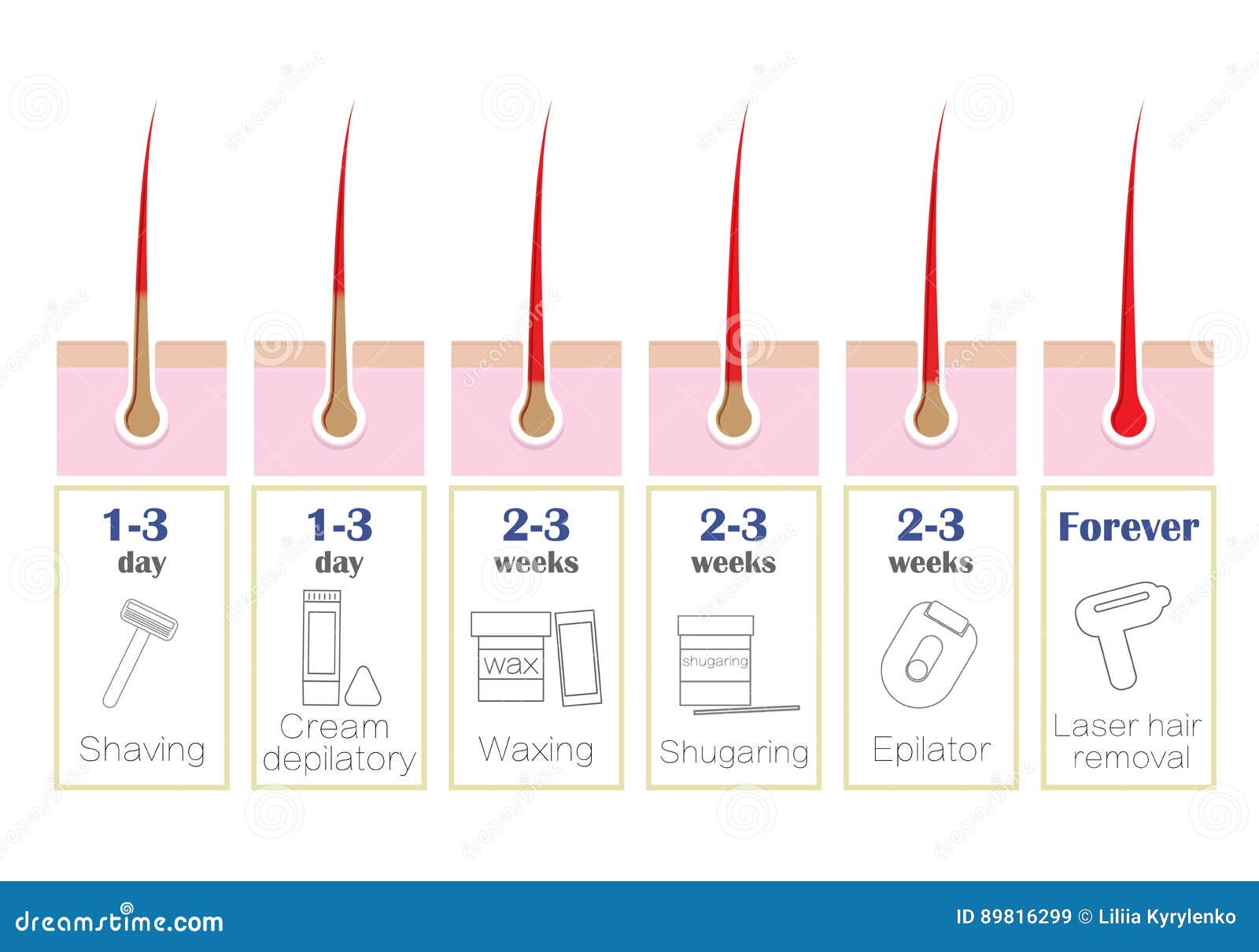 1-3
day

Shaving

1-3
day

Cream depilatory

2-3
weeks

wax

Waxing

2-3
weeks

shugaring

Shugaring

2-3
weeks

Epilator

Forever

Laser hair removal

dreamstime.com

ID 89816299 © Liliia Kyrylenko