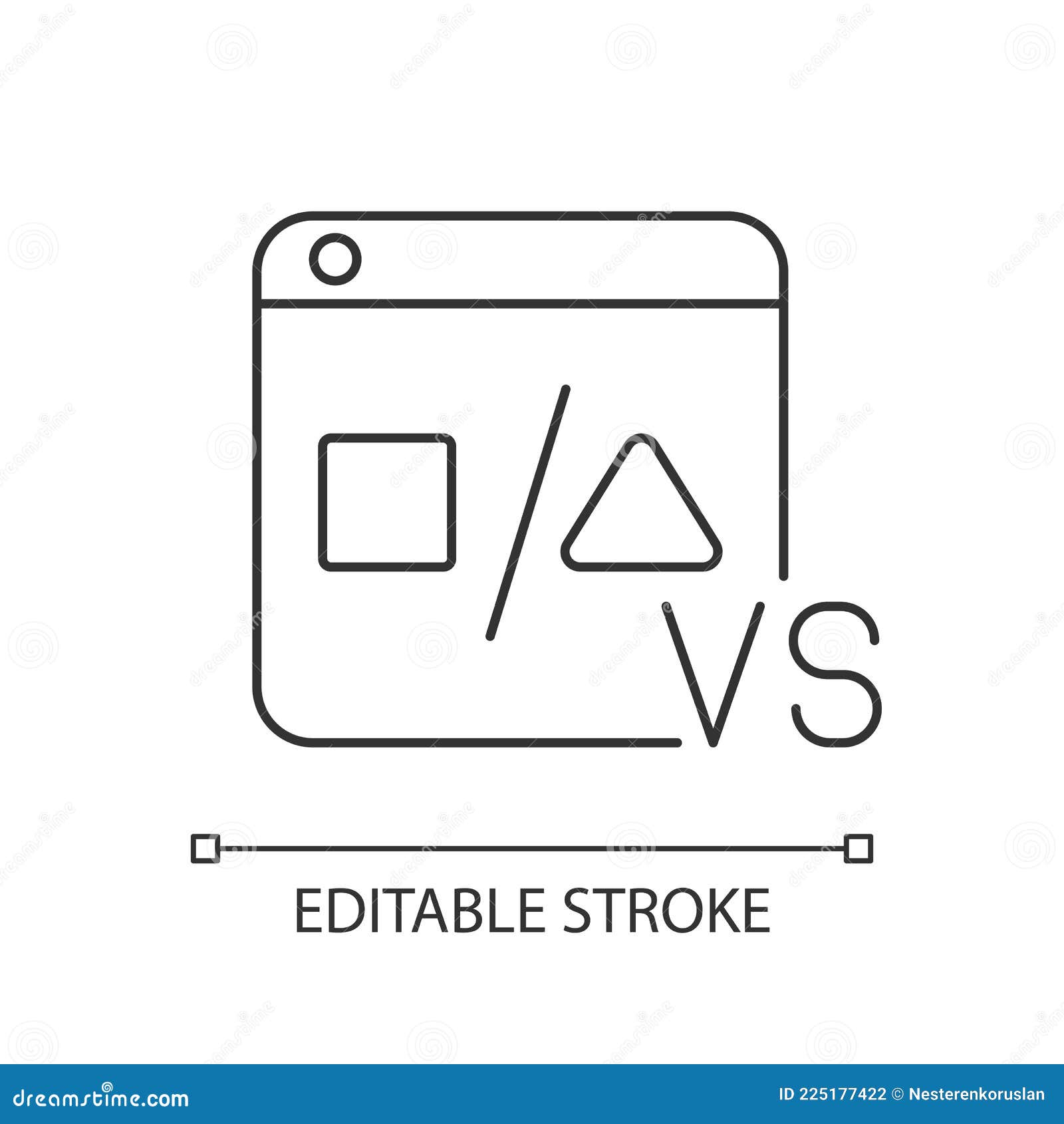 VS

EDITABLE STROKE

dreamstime.com

ID 225177422 © Nesterenkoruslan