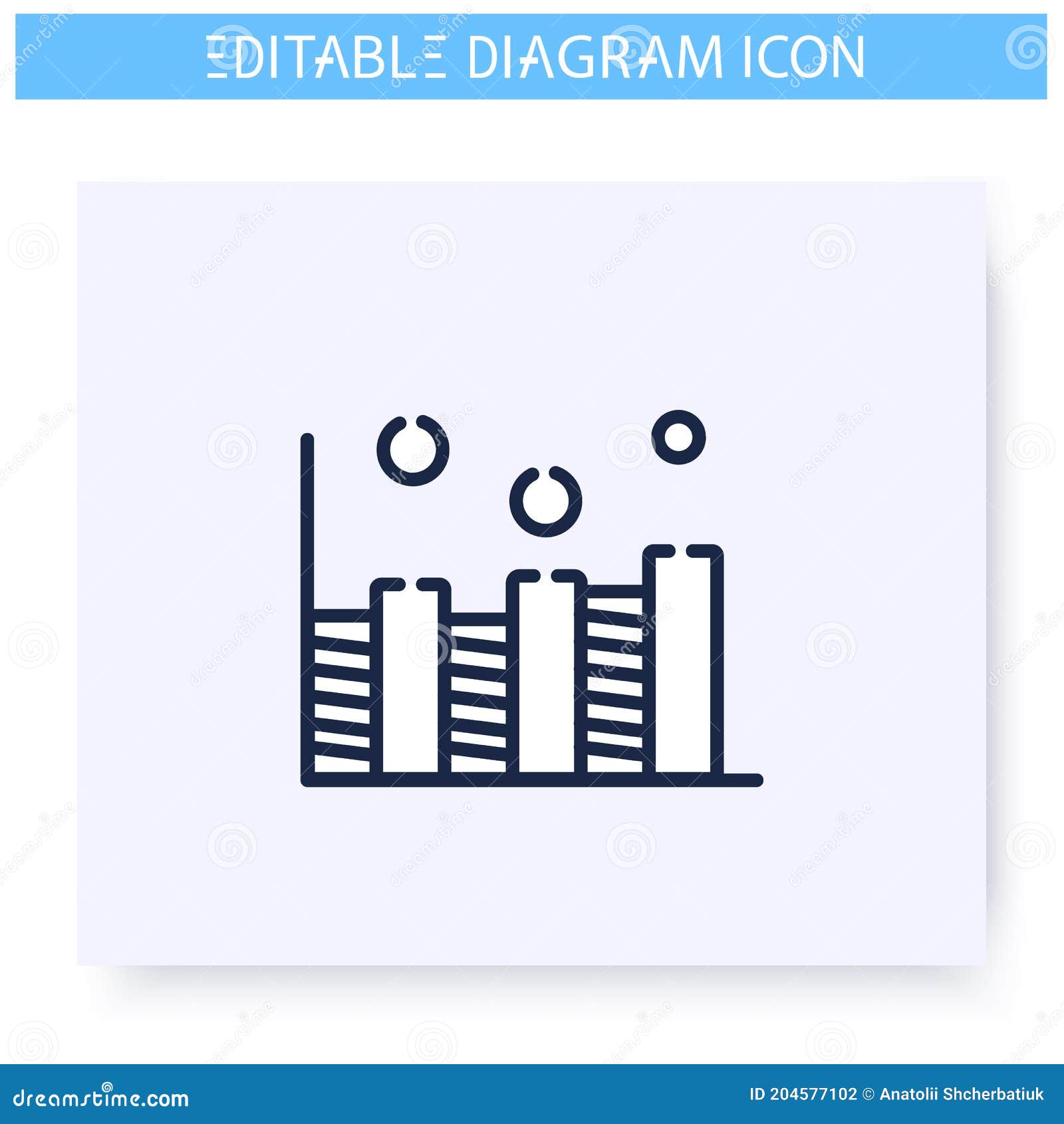 EDITABLE DIAGRAM ICON

dreamstime.com

ID 204577102 © Anatolii Shcherbatiuk