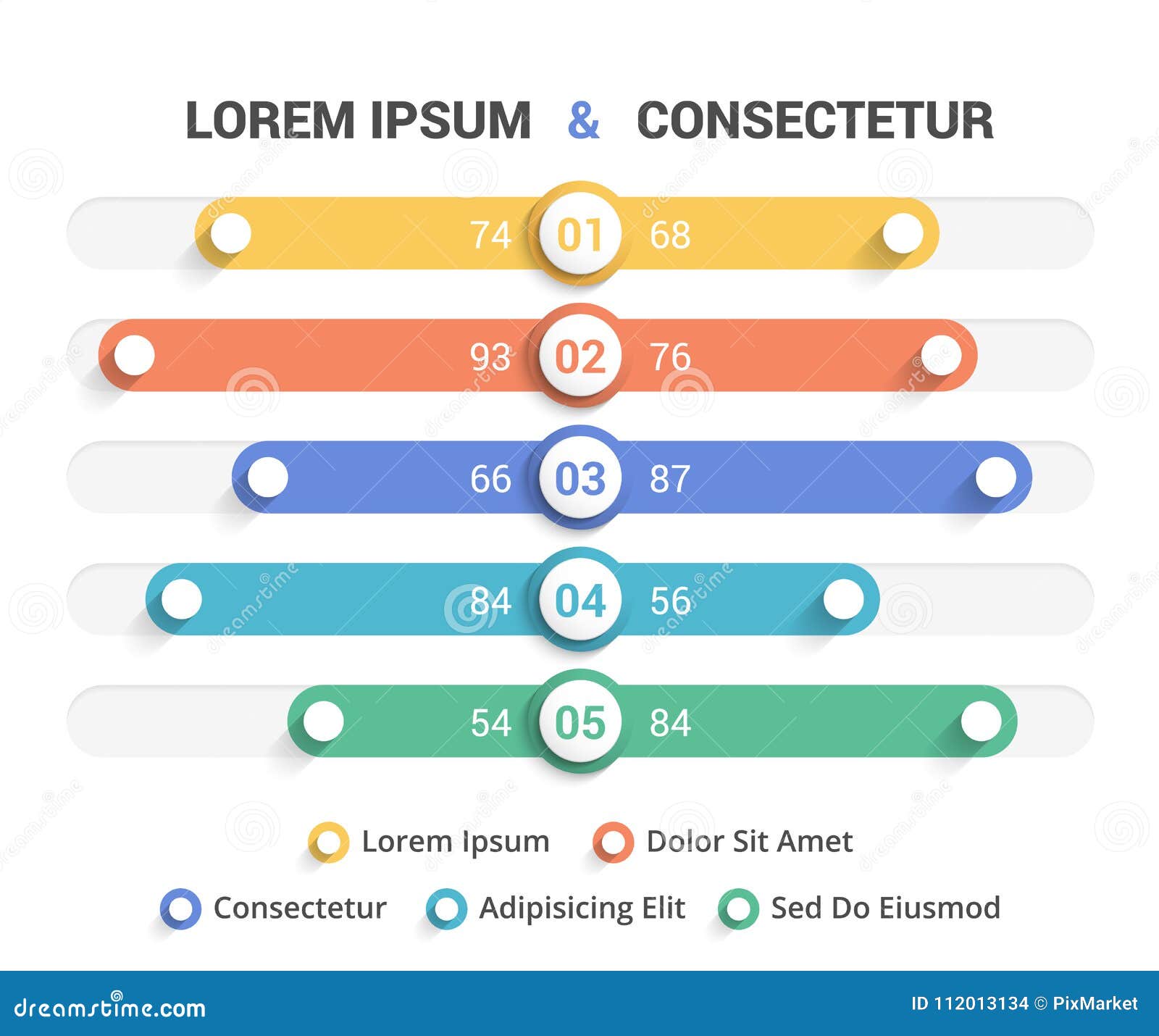 LOREM IPSUM & CONSECTETUR

74 01 68

93 02 76

66 03 87

84 04 56

54 05 84

Lorem Ipsum
Dolor Sit Amet
Consectetur
Adipisicing Elit
Sed Do Eiusmod

dreamstime.com

ID 112013134 © PixMarket