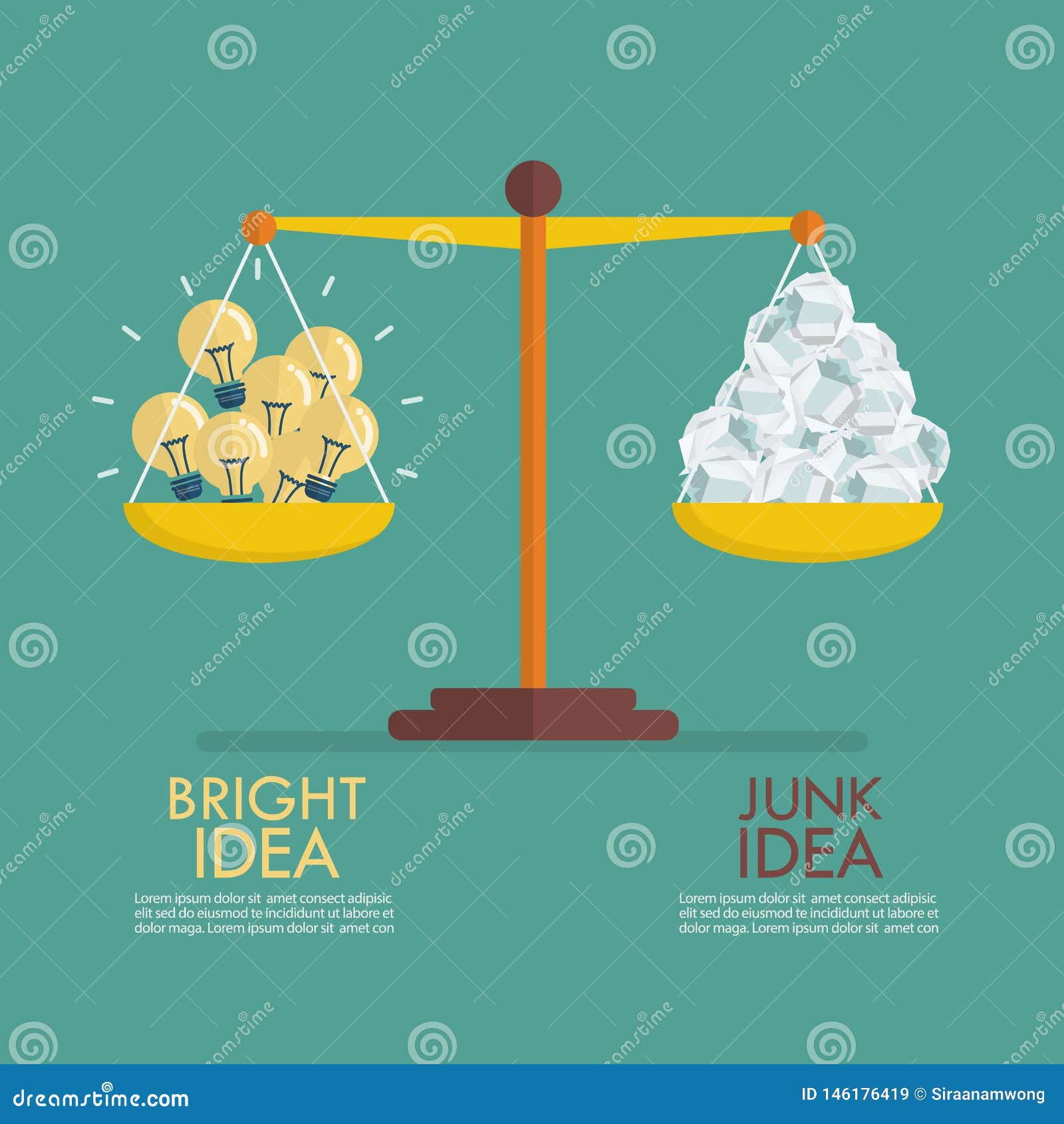 BRIGHT IDEA

Lorem ipsum dolor sit amet consect adipisic elit sed do eiusmod te incididunt ut labore et dolor maga. Lorem ipsum dolor sit amet con

JUNK IDEA

Lorem ipsum dolor sit amet consect adipisic elit sed do eiusmod te incididunt ut labore et dolor maga. Lorem ipsum dolor sit amet con

dreamstime.com

ID 146176419 © Siraanamwong