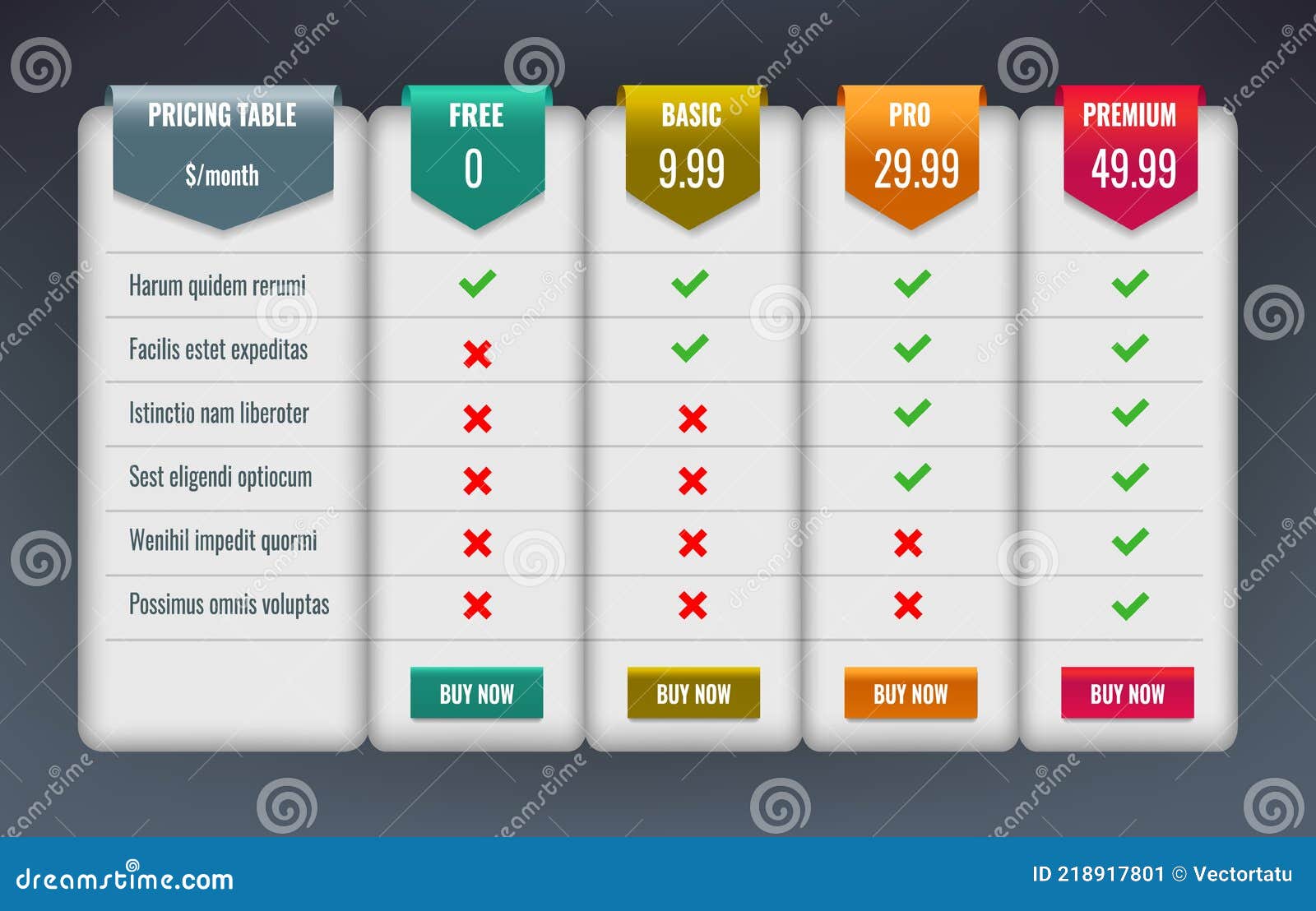 | PRICING TABLE $/month | FREE 0 | BASIC 9.99 | PRO 29.99 | PREMIUM 49.99 |
|---|---|---|---|---|
| Harum quidem rerumi | ✓ | ✓ | ✓ | ✓ |
| Facilis estet expeditas | ✗ | ✓ | ✓ | ✓ |
| Istinctio nam liberoter | ✗ | ✗ | ✓ | ✓ |
| Sest eligendi optiocum | ✗ | ✗ | ✓ | ✓ |
| Wenihil impedit quormi | ✗ | ✗ | ✗ | ✓ |
| Possimus omnis voluptas | ✗ | ✗ | ✗ | ✓ |
| | BUY NOW | BUY NOW | BUY NOW | BUY NOW |

dreamstime.com

ID 218917801 © Vectortatu