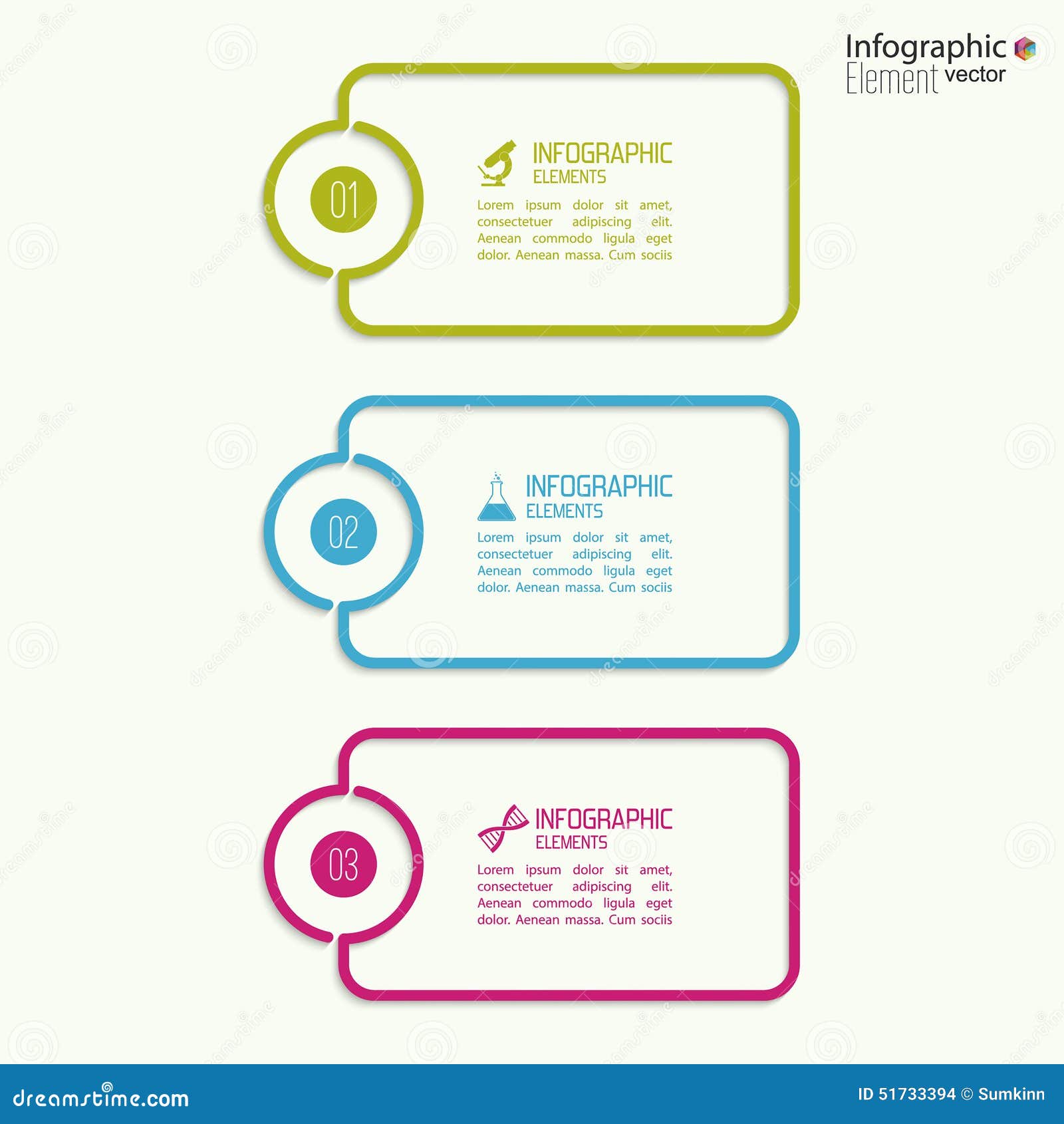 Infographic
Element vector

01

INFOGRAPHIC
ELEMENTS

Lorem ipsum dolor sit amet, consectetuer adipiscing elit. Aenean commodo ligula eget dolor. Aenean massa. Cum sociis

02

INFOGRAPHIC
ELEMENTS

Lorem ipsum dolor sit amet, consectetuer adipiscing elit. Aenean commodo ligula eget dolor. Aenean massa. Cum sociis

03

INFOGRAPHIC
ELEMENTS

Lorem ipsum dolor sit amet, consectetuer adipiscing elit. Aenean commodo ligula eget dolor. Aenean massa. Cum sociis

dreamstime.com

ID 51733394 © Sumkinn