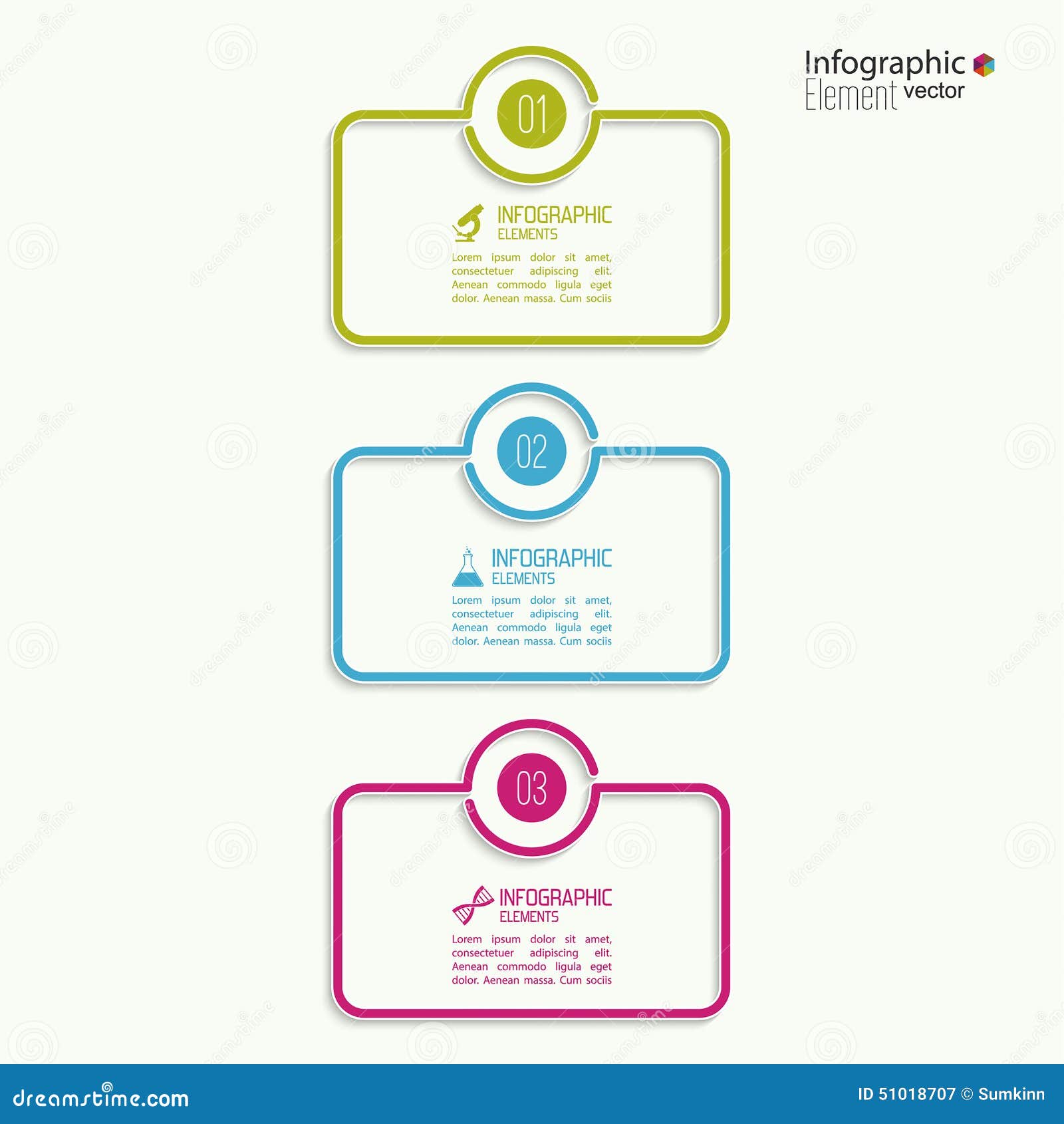 Infographic
Element vector

01

INFOGRAPHIC
ELEMENTS

Lorem ipsum dolor sit amet, consectetuer adipiscing elit. Aenean commodo ligula eget dolor. Aenean massa. Cum sociis

02

INFOGRAPHIC
ELEMENTS

Lorem ipsum dolor sit amet, consectetuer adipiscing elit. Aenean commodo ligula eget dolor. Aenean massa. Cum sociis

03

INFOGRAPHIC
ELEMENTS

Lorem ipsum dolor sit amet, consectetuer adipiscing elit. Aenean commodo ligula eget dolor. Aenean massa. Cum sociis

dreamstime.com

ID 51018707 © Sumkinn