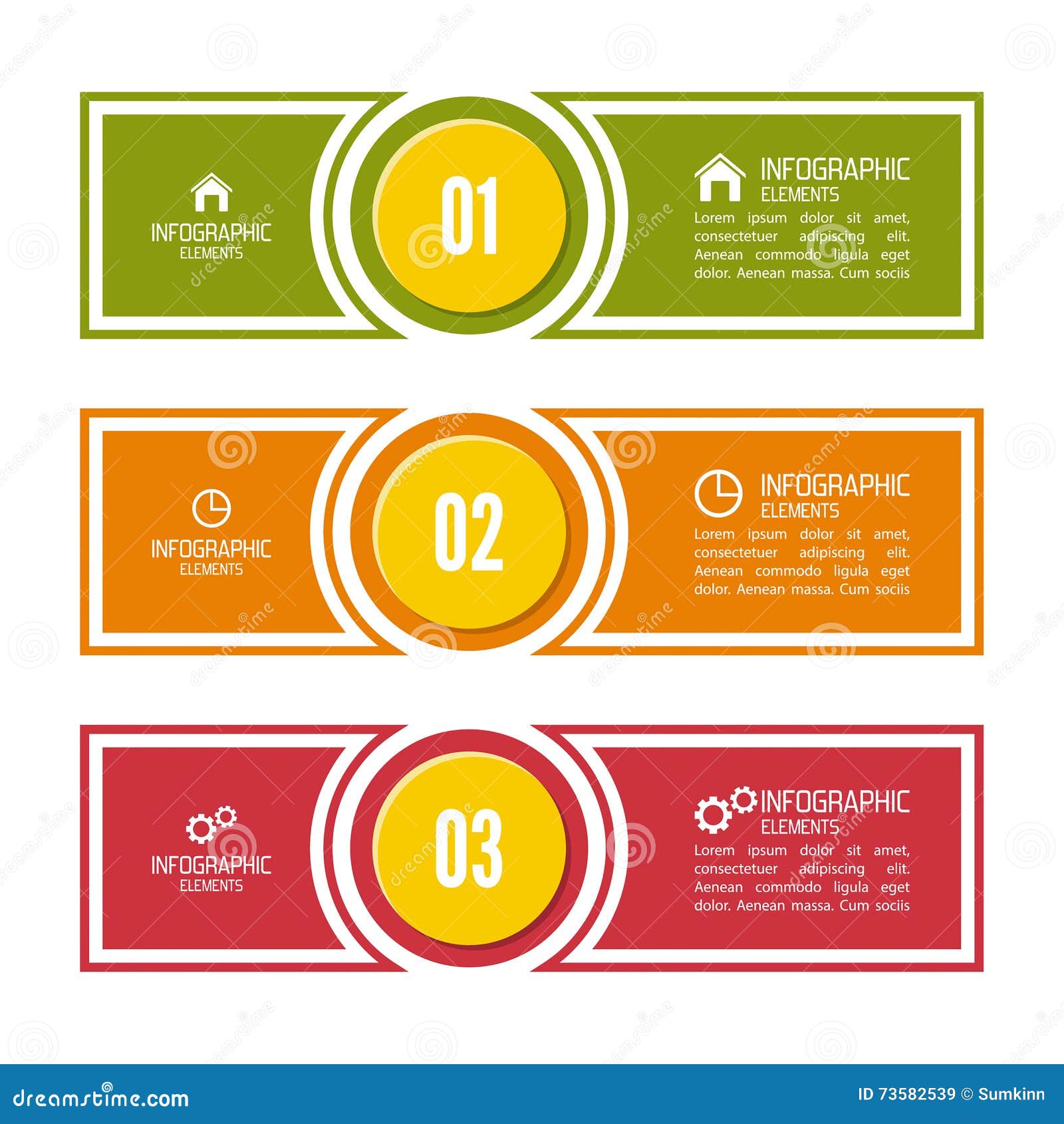 INFOGRAPHIC
ELEMENTS

01

INFOGRAPHIC
ELEMENTS
Lorem ipsum dolor sit amet, consectetuer adipiscing elit. Aenean commodo ligula eget dolor. Aenean massa. Cum sociis

INFOGRAPHIC
ELEMENTS

02

INFOGRAPHIC
ELEMENTS
Lorem ipsum dolor sit amet, consectetuer adipiscing elit. Aenean commodo ligula eget dolor. Aenean massa. Cum sociis

INFOGRAPHIC
ELEMENTS

03

INFOGRAPHIC
ELEMENTS
Lorem ipsum dolor sit amet, consectetuer adipiscing elit. Aenean commodo ligula eget dolor. Aenean massa. Cum sociis

dreamstime.com
ID 73582539 © Sumkinn