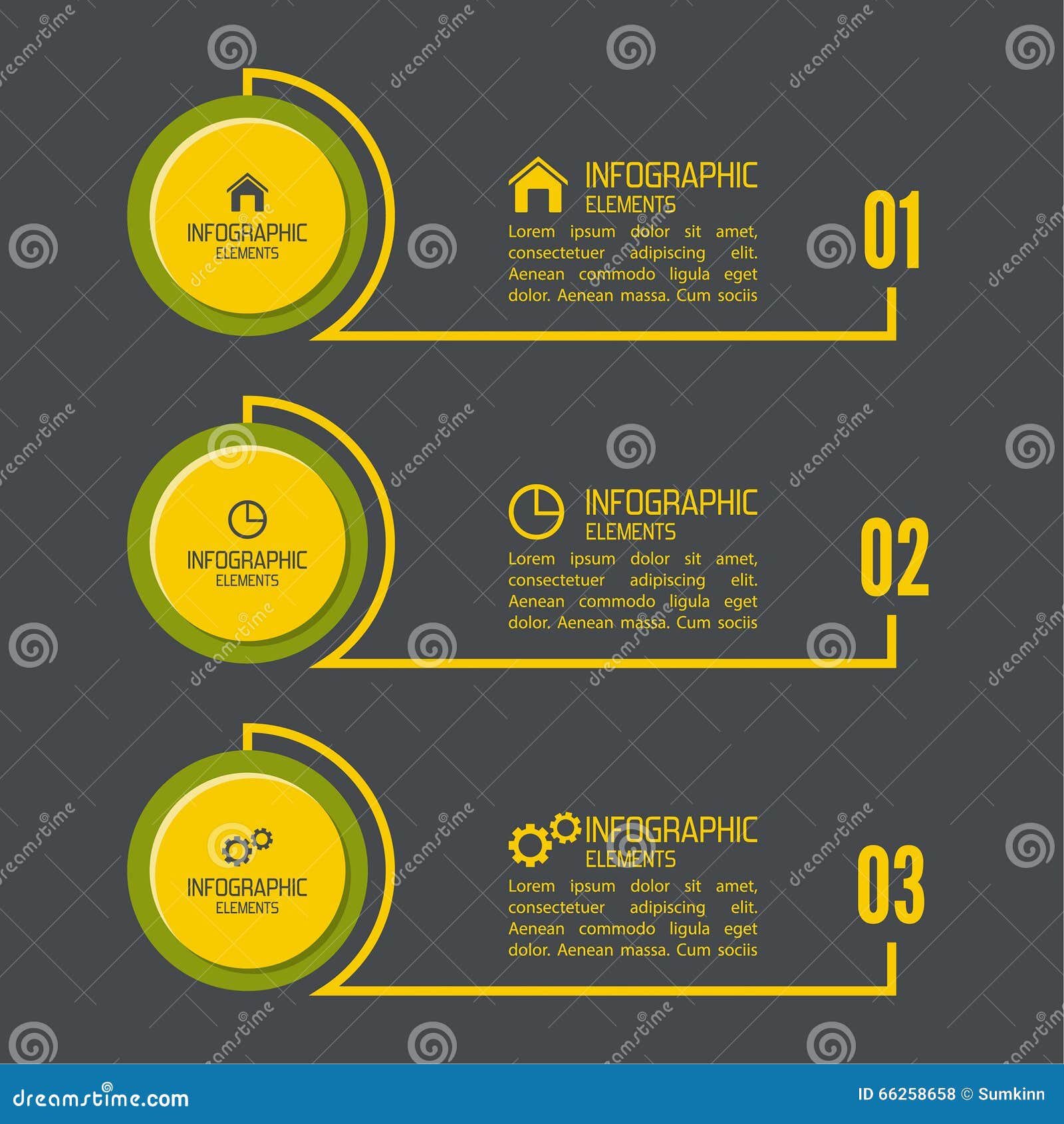 INFOGRAPHIC
ELEMENTS

INFOGRAPHIC
ELEMENTS

Lorem ipsum dolor sit amet, consectetuer adipiscing elit. Aenean commodo ligula eget dolor. Aenean massa. Cum sociis

01

INFOGRAPHIC
ELEMENTS

INFOGRAPHIC
ELEMENTS

Lorem ipsum dolor sit amet, consectetuer adipiscing elit. Aenean commodo ligula eget dolor. Aenean massa. Cum sociis

02

INFOGRAPHIC
ELEMENTS

INFOGRAPHIC
ELEMENTS

Lorem ipsum dolor sit amet, consectetuer adipiscing elit. Aenean commodo ligula eget dolor. Aenean massa. Cum sociis

03

dreamstime.com

ID 66258658 © Sumkinn