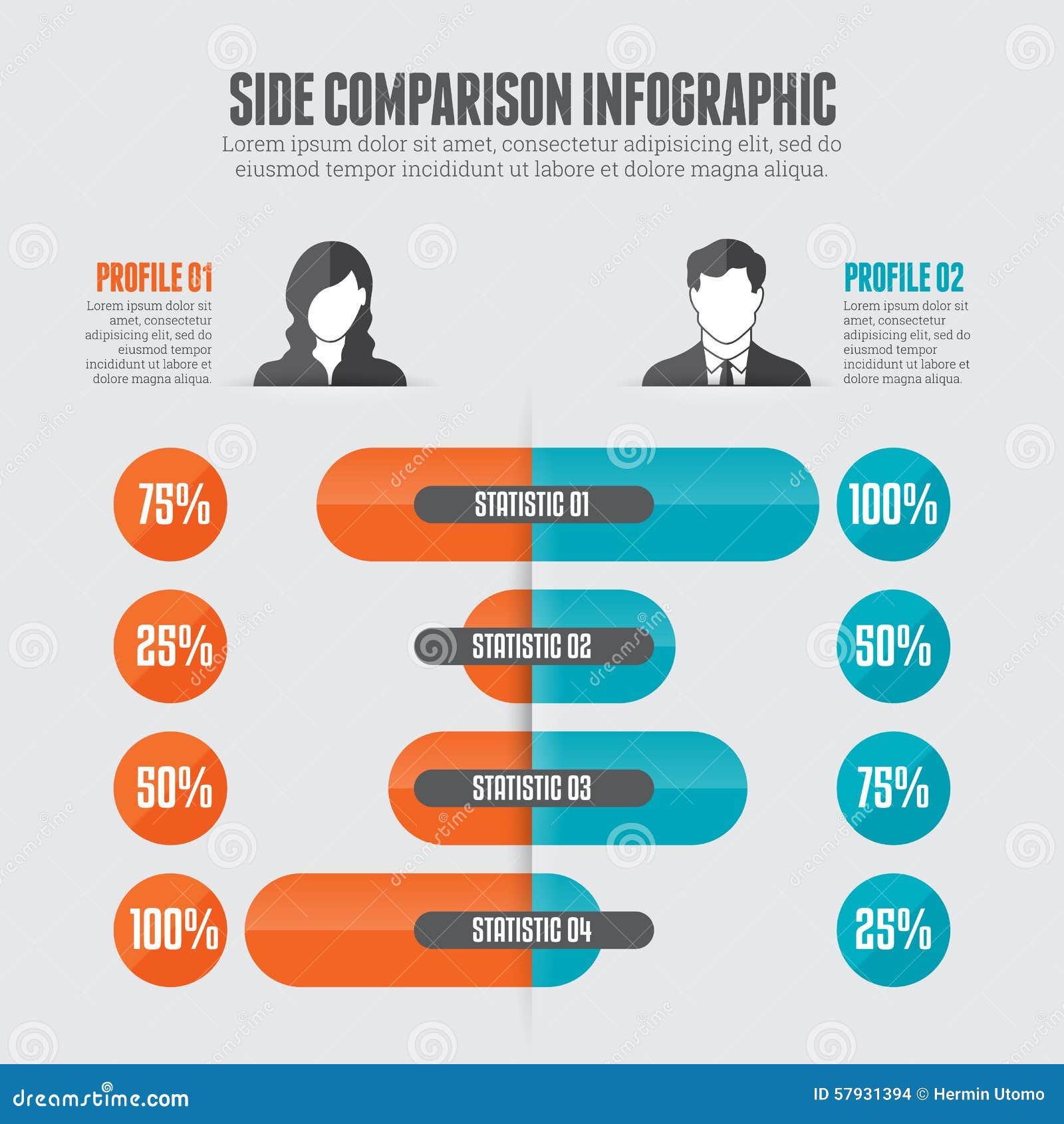 SIDE COMPARISON INFOGRAPHIC

Lorem ipsum dolor sit amet, consectetur adipisicing elit, sed do eiusmod tempor incididunt ut labore et dolore magna aliqua.

PROFILE 01

Lorem ipsum dolor sit amet, consectetur adipisicing elit, sed do eiusmod tempor incididunt ut labore et dolore magna aliqua.

PROFILE 02

Lorem ipsum dolor sit amet, consectetur adipisicing elit, sed do eiusmod tempor incididunt ut labore et dolore magna aliqua.

75%

STATISTIC 01

100%

25%

STATISTIC 02

50%

50%

STATISTIC 03

75%

100%

STATISTIC 04

25%

dreamstime.com

ID 57931394 © Hermin Utomo