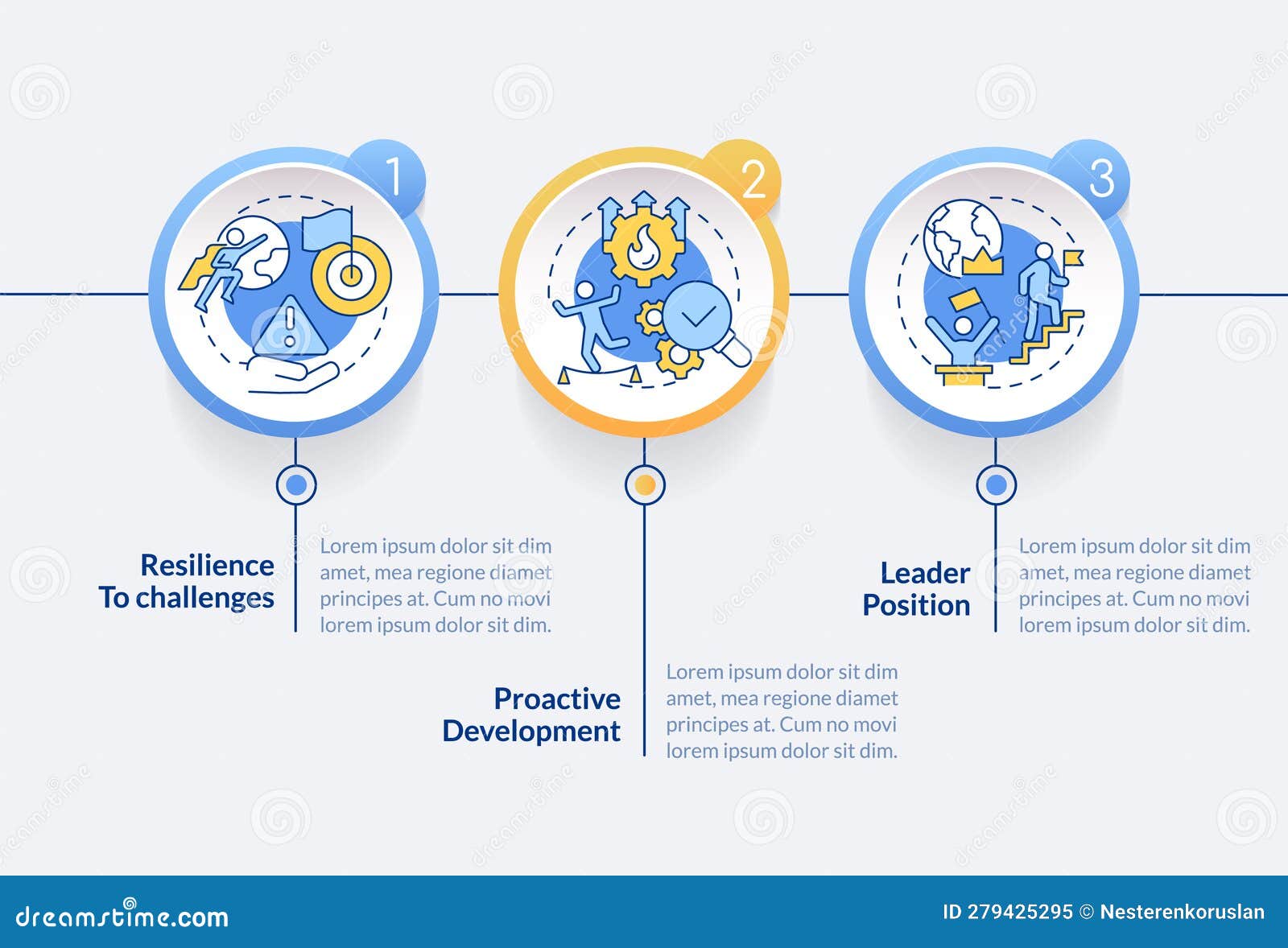 1

2

3

Resilience To challenges

Lorem ipsum dolor sit dim amet, mea regione diamet principes at. Cum no movi lorem ipsum dolor sit dim.

Proactive Development

Lorem ipsum dolor sit dim amet, mea regione diamet principes at. Cum no movi lorem ipsum dolor sit dim.

Leader Position

Lorem ipsum dolor sit dim amet, mea regione diamet principes at. Cum no movi lorem ipsum dolor sit dim.

dreamstime.com

ID 279425295 © Nesterenkoruslan