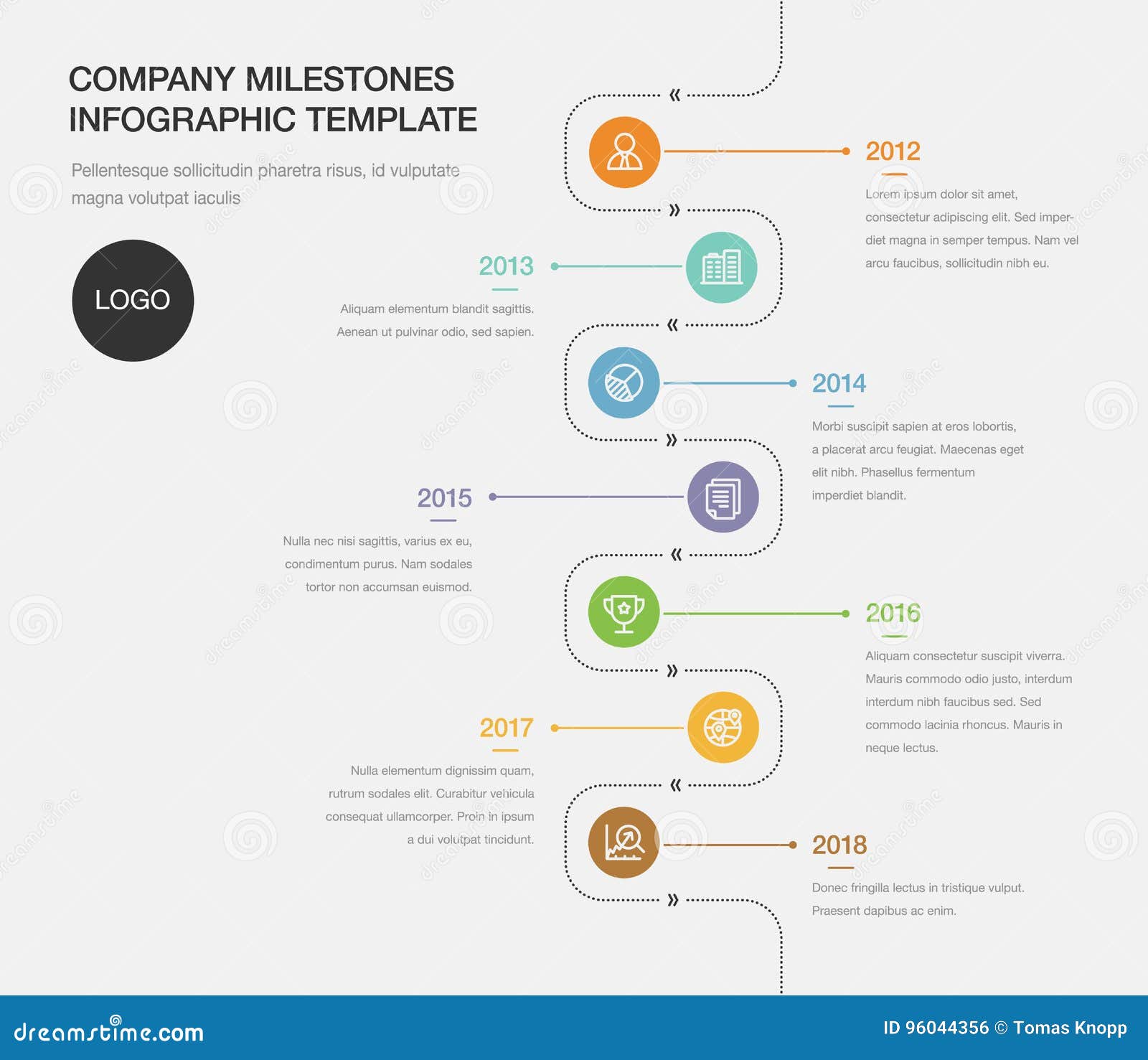 COMPANY MILESTONES INFOGRAPHIC TEMPLATE

Pellentesque sollicitudin pharetra risus, id vulputate magna volutpat iaculis

LOGO

2012

Lorem ipsum dolor sit amet, consectetur adipiscing elit. Sed imperdiet magna in semper tempus. Nam vel arcu faucibus, sollicitudin nibh eu.

2013

Aliquam elementum blandit sagittis. Aenean ut pulvinar odio, sed sapien.

2014

Morbi suscipit sapien at eros lobortis, a placerat arcu feugiat. Maecenas eget elit nibh. Phasellus fermentum imperdiet blandit.

2015

Nulla nec nisi sagittis, varius ex eu, condimentum purus. Nam sodales tortor non accumsan euismod.

2016

Aliquam consectetur suscipit viverra. Mauris commodo odio justo, interdum interdum nibh faucibus sed. Sed commodo lacinia rhoncus. Mauris in neque lectus.

2017

Nulla elementum dignissim quam, rutrum sodales elit. Curabitur vehicula consequat ullamcorper. Proin in ipsum a dui volutpat tincidunt.

2018

Donec fringilla lectus in tristique vulput. Praesent dapibus ac enim.

dreamstime.com

ID 96044356 © Tomas Knopp