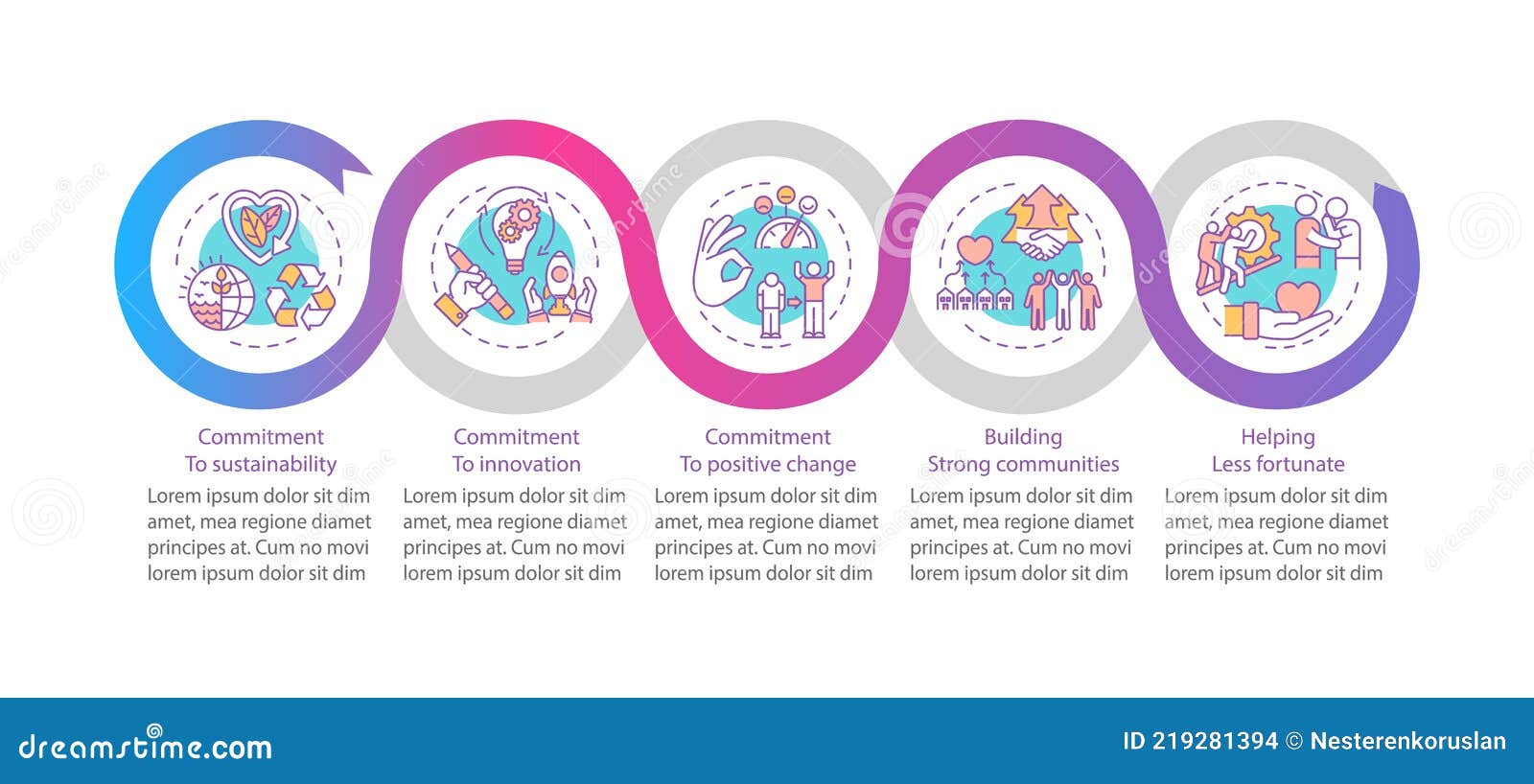 Commitment
To sustainability

Lorem ipsum dolor sit dim amet, mea regione diamet principes at. Cum no movi lorem ipsum dolor sit dim

Commitment
To innovation

Lorem ipsum dolor sit dim amet, mea regione diamet principes at. Cum no movi lorem ipsum dolor sit dim

Commitment
To positive change

Lorem ipsum dolor sit dim amet, mea regione diamet principes at. Cum no movi lorem ipsum dolor sit dim

Building
Strong communities

Lorem ipsum dolor sit dim amet, mea regione diamet principes at. Cum no movi lorem ipsum dolor sit dim

Helping
Less fortunate

Lorem ipsum dolor sit dim amet, mea regione diamet principes at. Cum no movi lorem ipsum dolor sit dim

dreamstime.com

ID 219281394 © Nesterenkoruslan