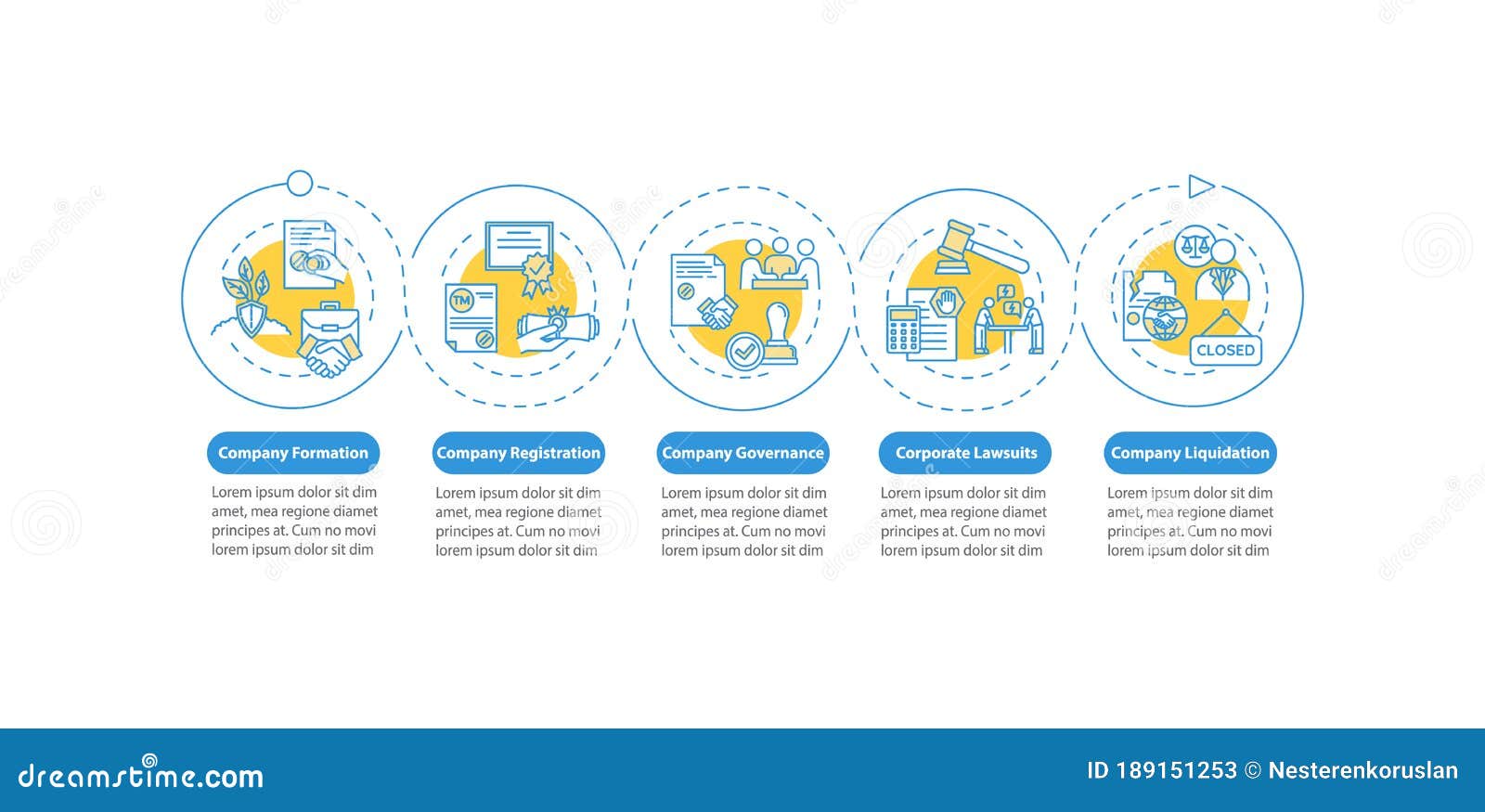 TM

CLOSED

Company Formation

Lorem ipsum dolor sit dim amet, mea regione diamet principes at. Cum no movi lorem ipsum dolor sit dim

Company Registration

Lorem ipsum dolor sit dim amet, mea regione diamet principes at. Cum no movi lorem ipsum dolor sit dim

Company Governance

Lorem ipsum dolor sit dim amet, mea regione diamet principes at. Cum no movi lorem ipsum dolor sit dim

Corporate Lawsuits

Lorem ipsum dolor sit dim amet, mea regione diamet principes at. Cum no movi lorem ipsum dolor sit dim

Company Liquidation

Lorem ipsum dolor sit dim amet, mea regione diamet principes at. Cum no movi lorem ipsum dolor sit dim

dreamstime.com

ID 189151253 © Nesterenkoruslan