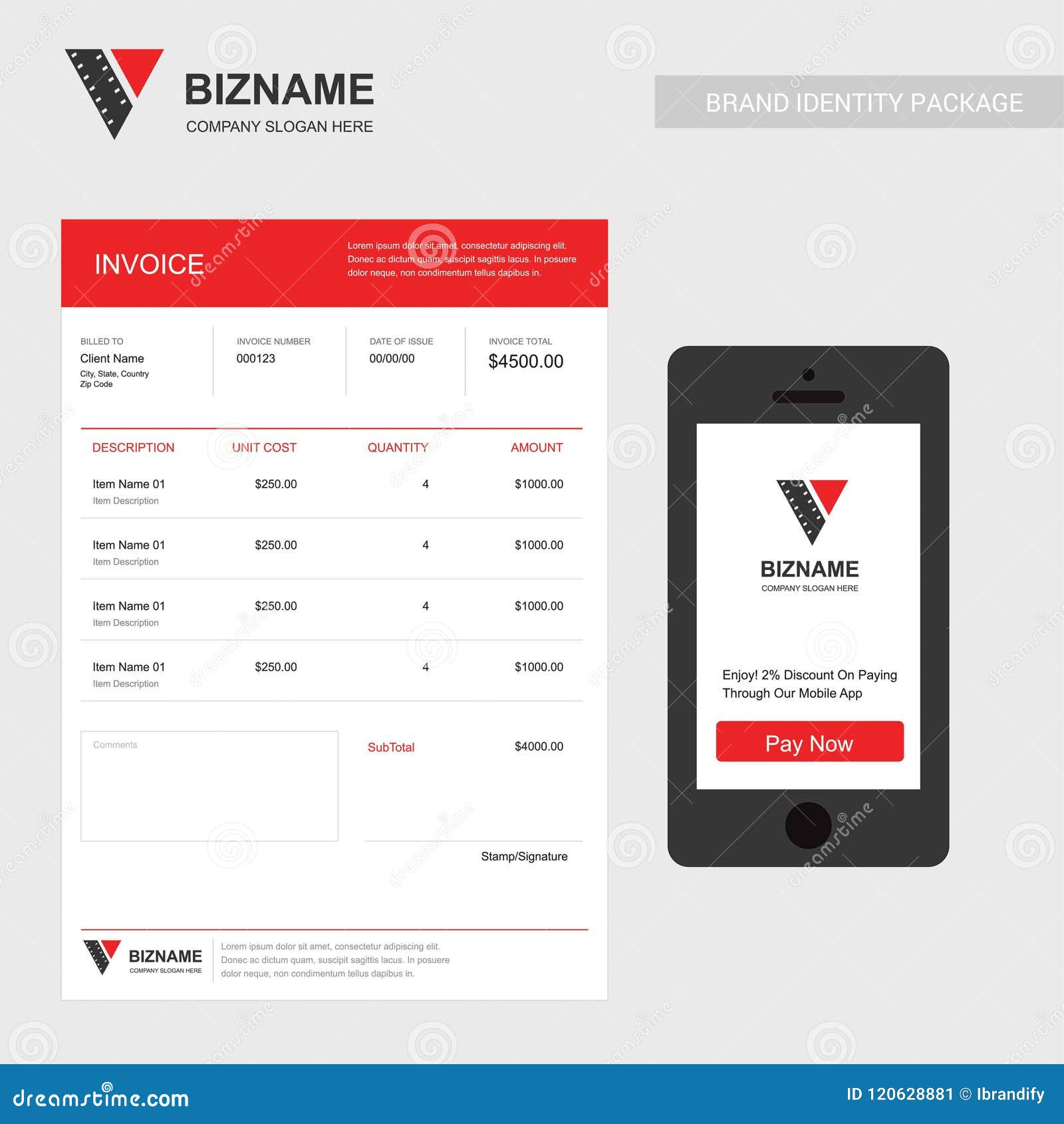 BIZNAME
COMPANY SLOGAN HERE

BRAND IDENTITY PACKAGE

INVOICE

Lorem ipsum dolor sit amet, consectetur adipiscing elit. Donec ac dictum quam, suscipit sagittis lacus. In posuere dolor neque, non condimentum tellus dapibus in.

BILLED TO
Client Name
City, State, Country
Zip Code

INVOICE NUMBER
000123

DATE OF ISSUE
00/00/00

INVOICE TOTAL
$4500.00

| DESCRIPTION | UNIT COST | QUANTITY | AMOUNT |
|---|---|---|---|
| Item Name 01 Item Description | $250.00 | 4 | $1000.00 |
| Item Name 01 Item Description | $250.00 | 4 | $1000.00 |
| Item Name 01 Item Description | $250.00 | 4 | $1000.00 |
| Item Name 01 Item Description | $250.00 | 4 | $1000.00 |

Comments

SubTotal $4000.00

Stamp/Signature

BIZNAME
COMPANY SLOGAN HERE

Lorem ipsum dolor sit amet, consectetur adipiscing elit. Donec ac dictum quam, suscipit sagittis lacus. In posuere dolor neque, non condimentum tellus dapibus in.

BIZNAME
COMPANY SLOGAN HERE

Enjoy! 2% Discount On Paying Through Our Mobile App

Pay Now

dreamstime.com

ID 120628881 © Ibrandify