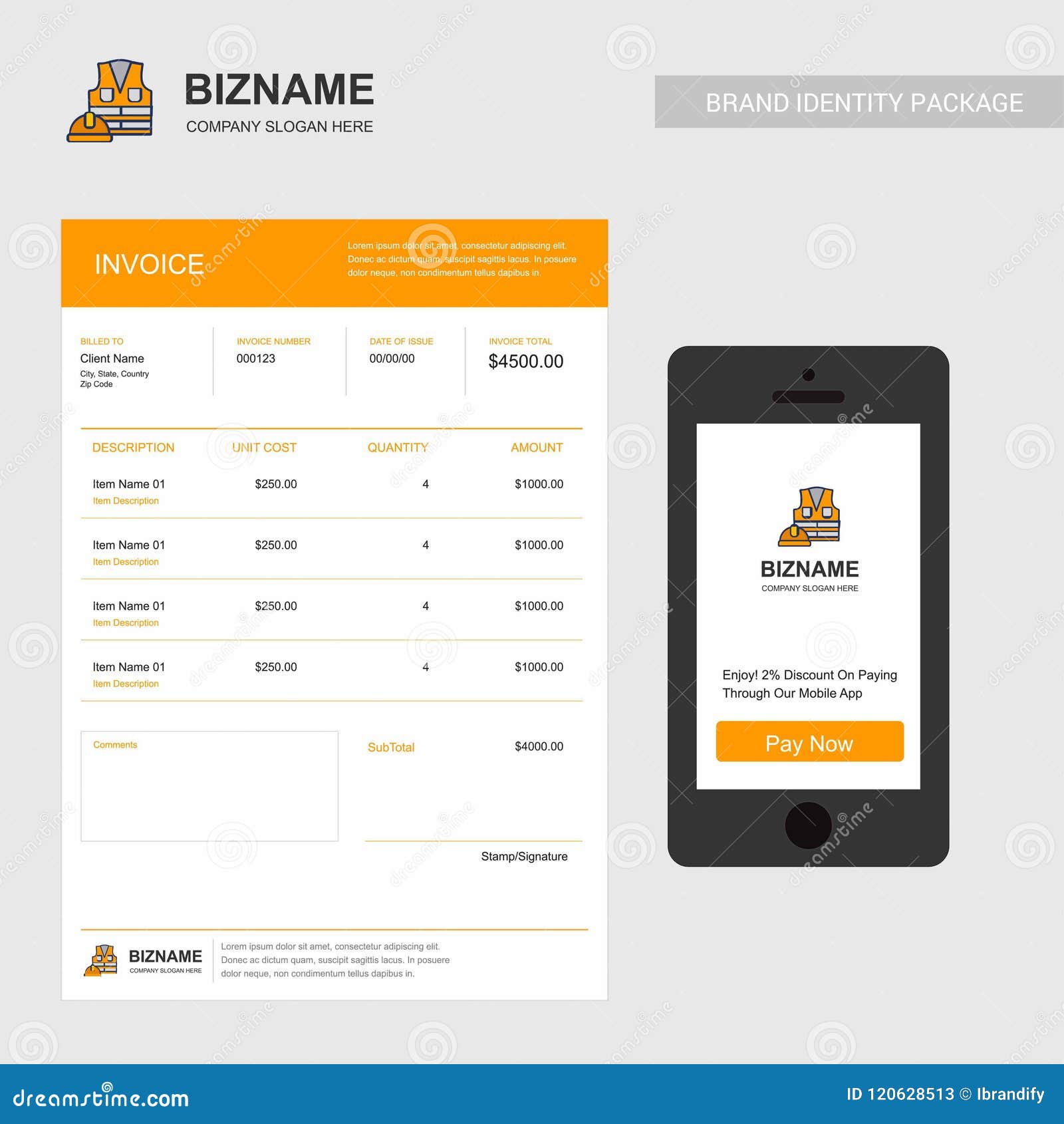 BIZNAME
COMPANY SLOGAN HERE

BRAND IDENTITY PACKAGE

INVOICE

Lorem ipsum dolor sit amet, consectetur adipiscing elit. Donec ac dictum quam, suscipit sagittis lacus. In posuere dolor neque, non condimentum tellus dapibus in.

BILLED TO
Client Name
City, State, Country
Zip Code

INVOICE NUMBER
000123

DATE OF ISSUE
00/00/00

INVOICE TOTAL
$4500.00

| DESCRIPTION | UNIT COST | QUANTITY | AMOUNT |
|---|---|---|---|
| Item Name 01 Item Description | $250.00 | 4 | $1000.00 |
| Item Name 01 Item Description | $250.00 | 4 | $1000.00 |
| Item Name 01 Item Description | $250.00 | 4 | $1000.00 |
| Item Name 01 Item Description | $250.00 | 4 | $1000.00 |

Comments

SubTotal $4000.00

Stamp/Signature

BIZNAME
COMPANY SLOGAN HERE

Lorem ipsum dolor sit amet, consectetur adipiscing elit. Donec ac dictum quam, suscipit sagittis lacus. In posuere dolor neque, non condimentum tellus dapibus in.

BIZNAME
COMPANY SLOGAN HERE

Enjoy! 2% Discount On Paying Through Our Mobile App

Pay Now

dreamstime.com
ID 120628513 © Ibrandify