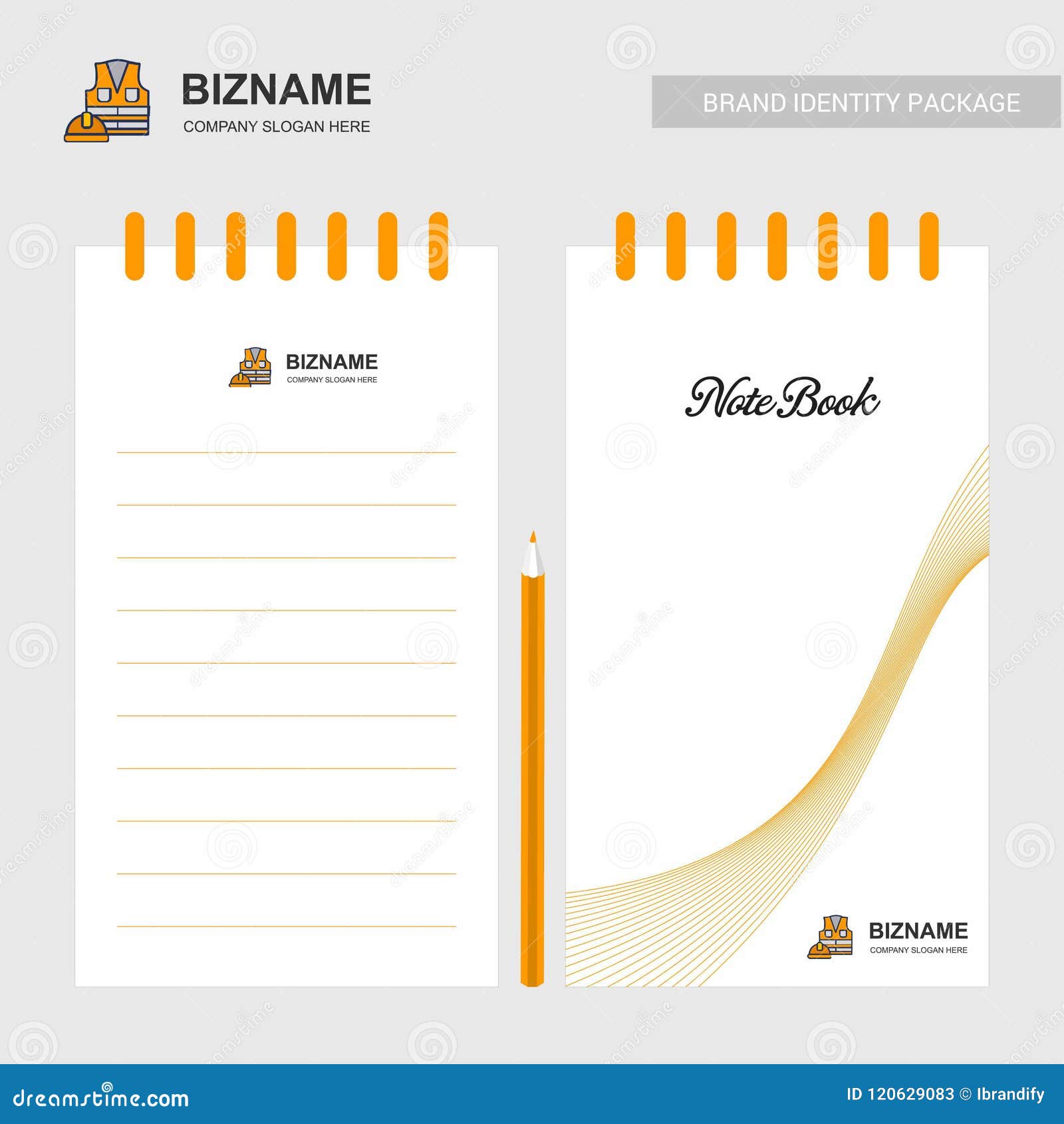 BIZNAME
COMPANY SLOGAN HERE

BRAND IDENTITY PACKAGE

BIZNAME
COMPANY SLOGAN HERE

Note Book

BIZNAME
COMPANY SLOGAN HERE

dreamstime.com

ID 120629083 © Ibrandify