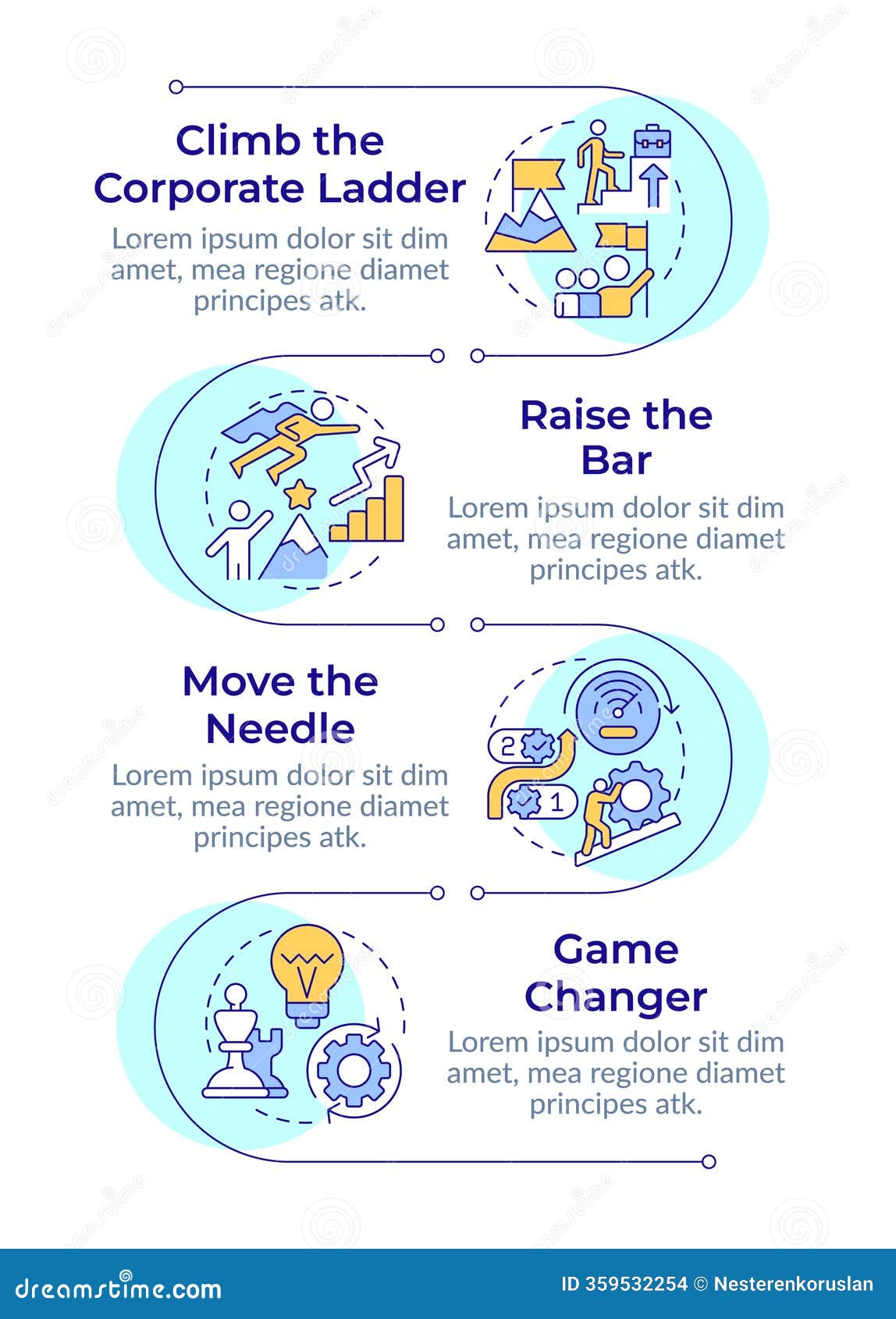 Climb the Corporate Ladder

Lorem ipsum dolor sit dim amet, mea regione diamet principes atk.

Raise the Bar

Lorem ipsum dolor sit dim amet, mea regione diamet principes atk.

Move the Needle

Lorem ipsum dolor sit dim amet, mea regione diamet principes atk.

2

1

Game Changer

Lorem ipsum dolor sit dim amet, mea regione diamet principes atk.

dreamstime.com

ID 359532254 © Nesterenkoruslan