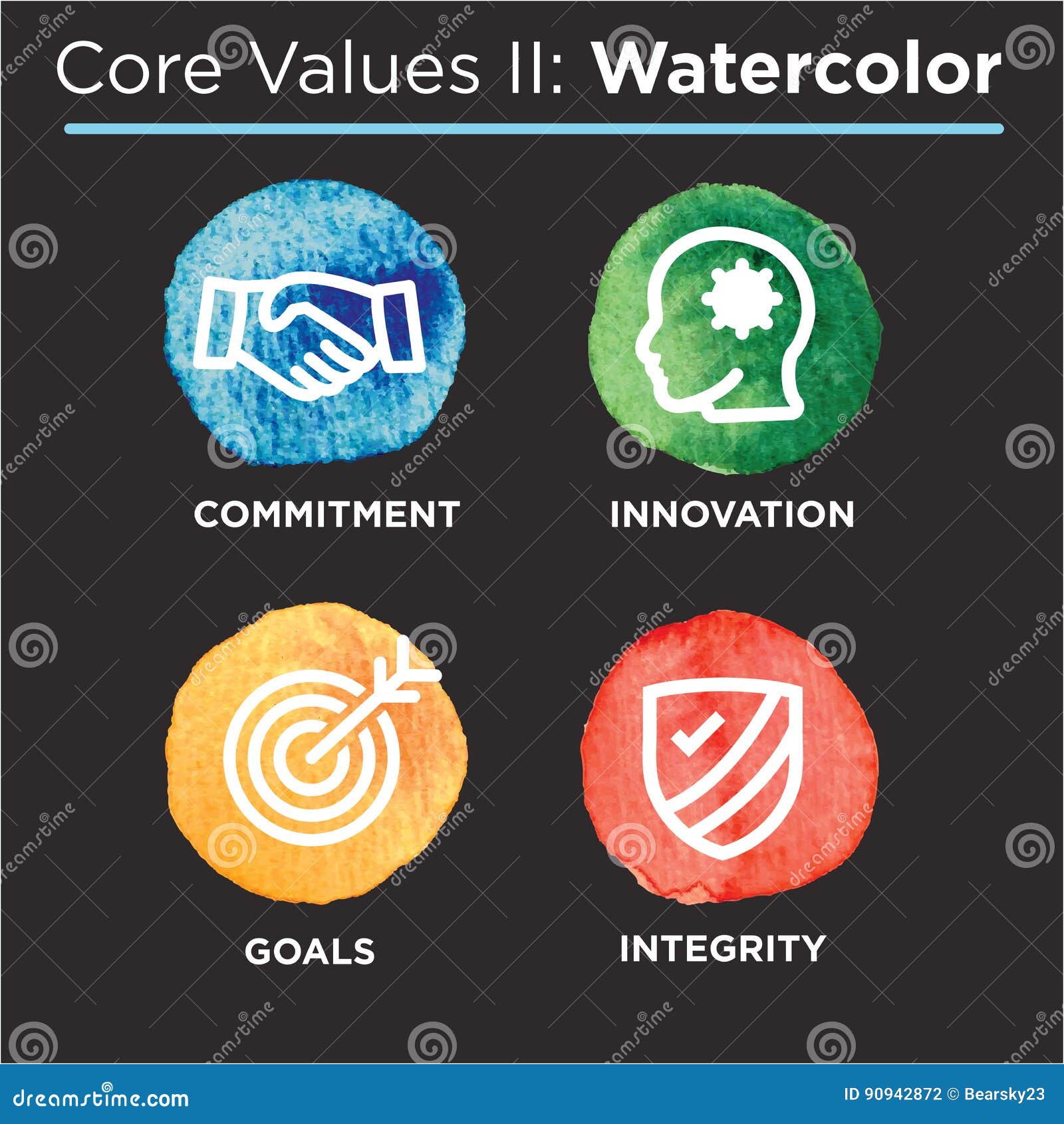 Core Values II: Watercolor

COMMITMENT

INNOVATION

GOALS

INTEGRITY

dreamstime.com

ID 90942872 © Bearsky23