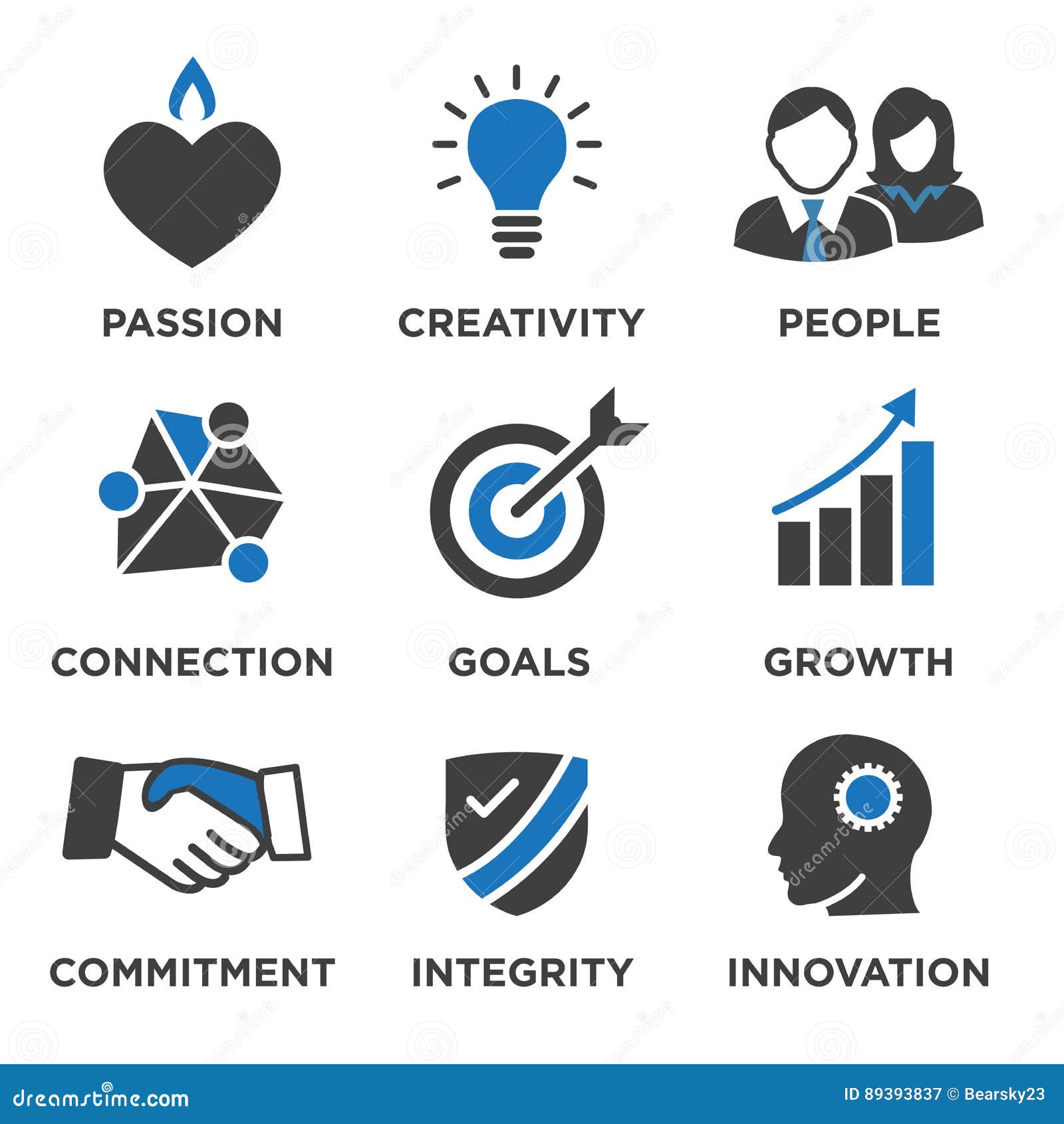 PASSION

CREATIVITY

PEOPLE

CONNECTION

GOALS

GROWTH

COMMITMENT

INTEGRITY

INNOVATION

dreamstime.com

ID 89393837 © Bearsky23