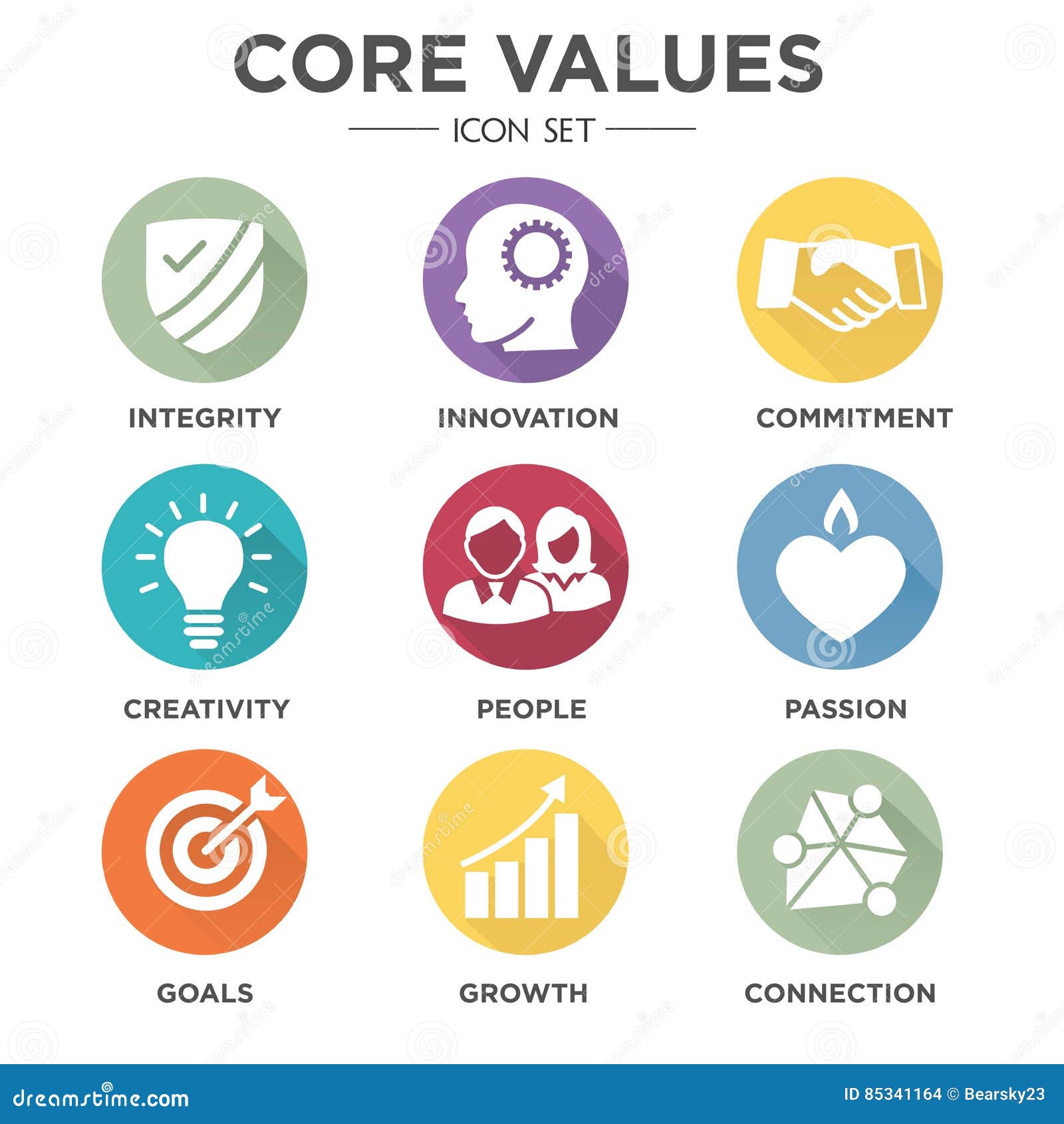 CORE VALUES

ICON SET

INTEGRITY

INNOVATION

COMMITMENT

CREATIVITY

PEOPLE

PASSION

GOALS

GROWTH

CONNECTION

dreamstime.com

ID 85341164 © Bearsky23