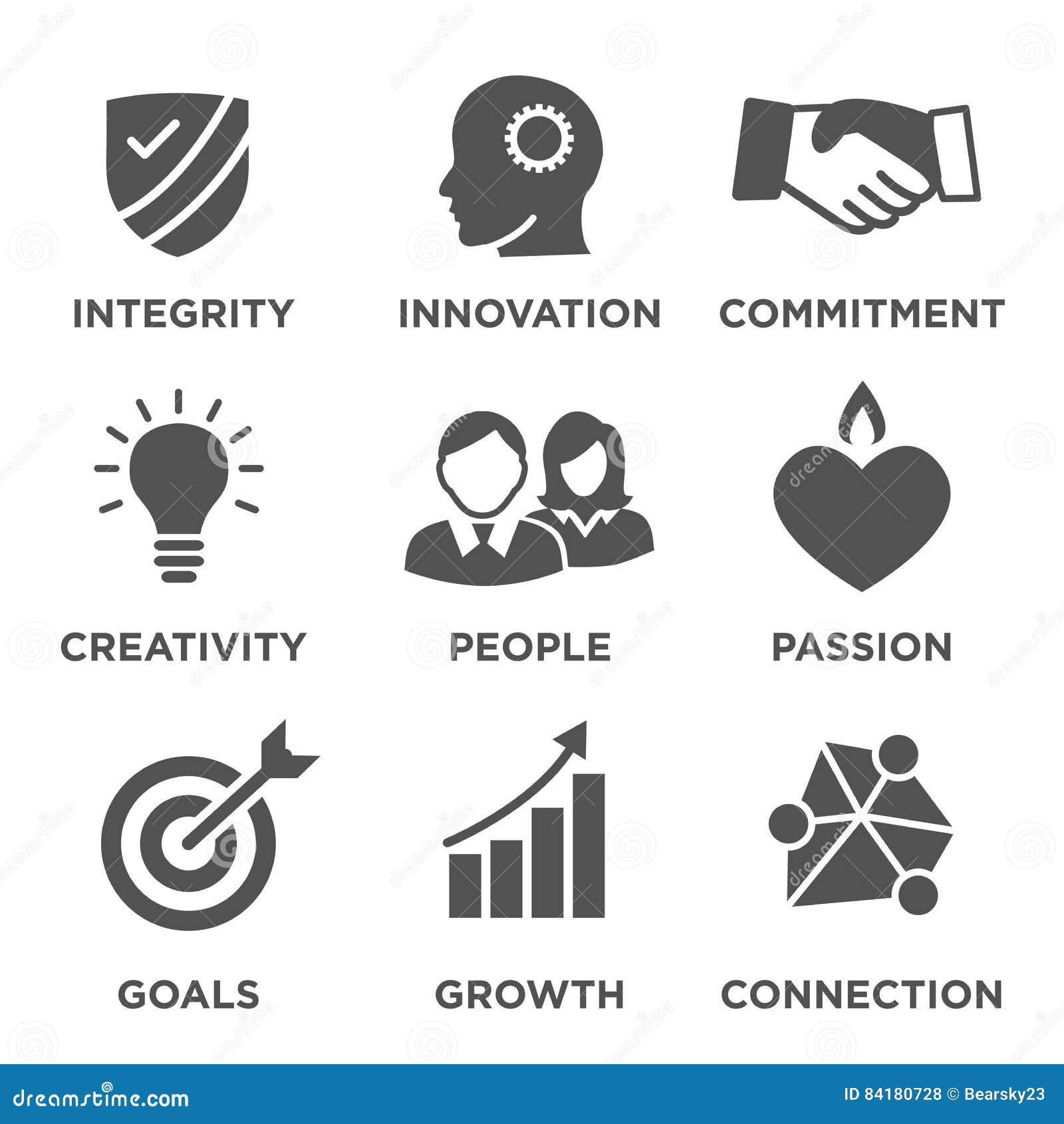 INTEGRITY

INNOVATION

COMMITMENT

CREATIVITY

PEOPLE

PASSION

GOALS

GROWTH

CONNECTION

dreamstime.com

ID 84180728 © Bearsky23