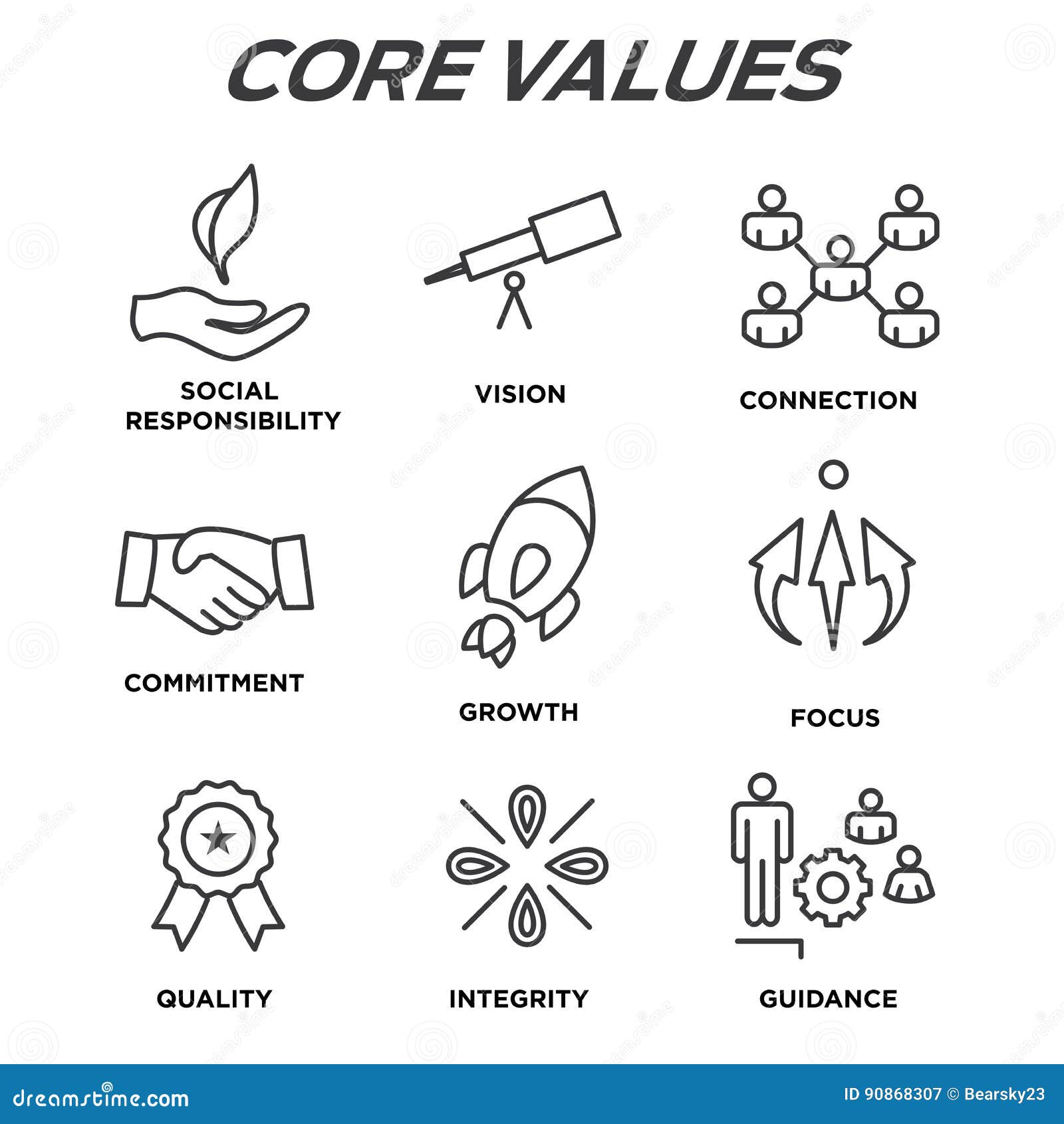 CORE VALUES

SOCIAL RESPONSIBILITY

VISION

CONNECTION

COMMITMENT

GROWTH

FOCUS

QUALITY

INTEGRITY

GUIDANCE

dreamstime.com

ID 90868307 © Bearsky23