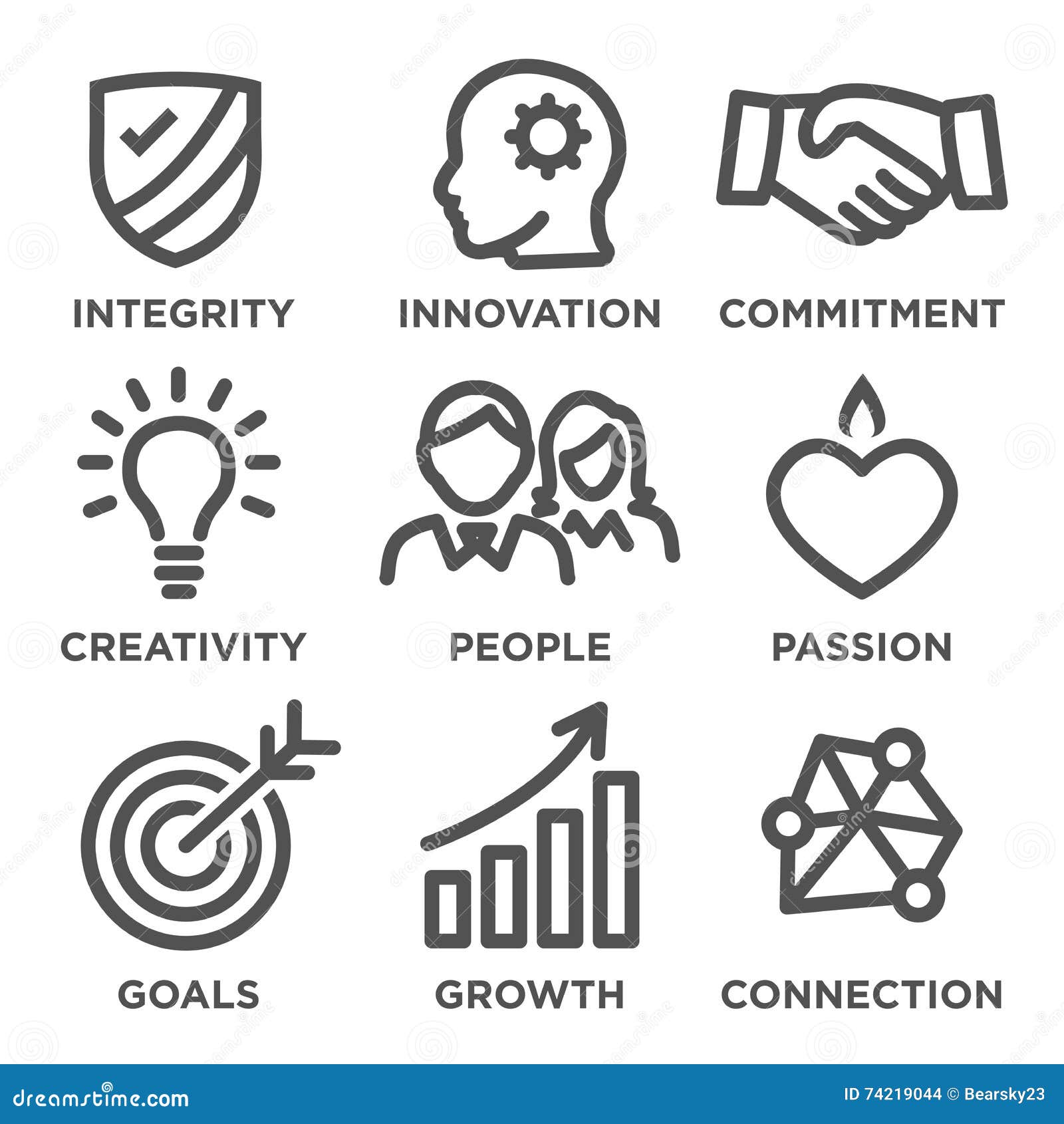 INTEGRITY

INNOVATION

COMMITMENT

CREATIVITY

PEOPLE

PASSION

GOALS

GROWTH

CONNECTION

dreamstime.com

ID 74219044 © Bearsky23