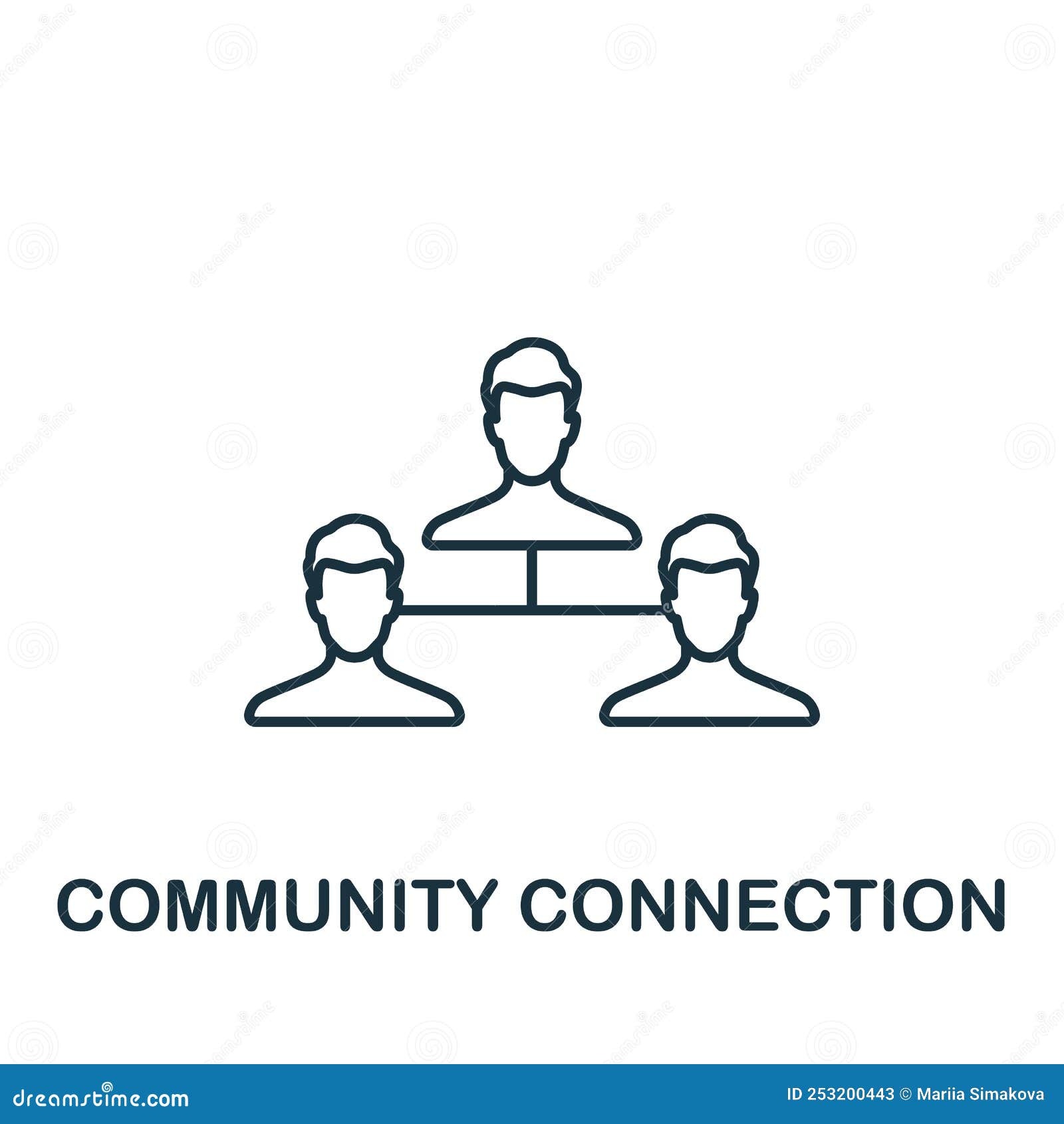 COMMUNITY CONNECTION

dreamstime.com

ID 253200443 © Mariia Simakova