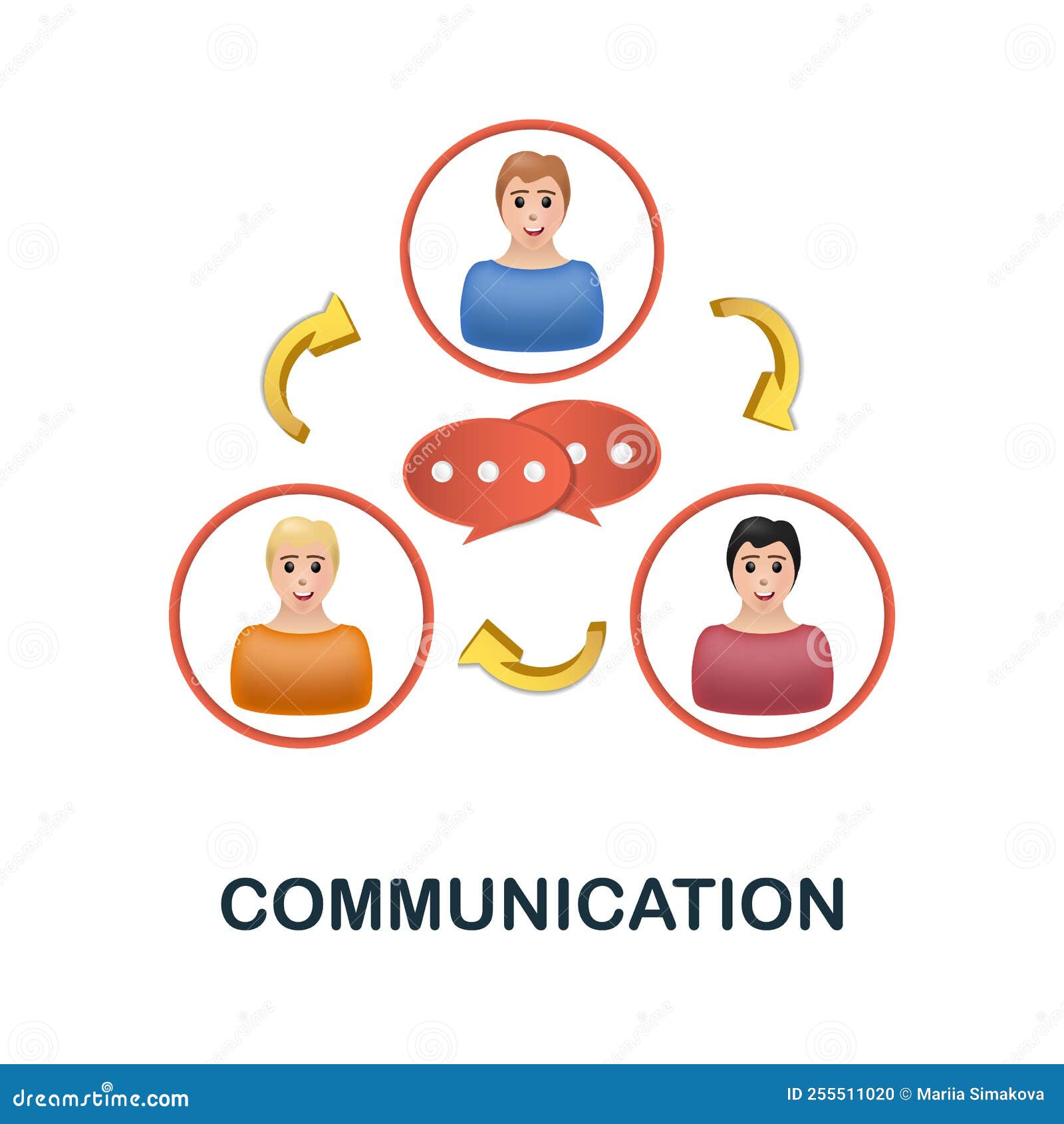 COMMUNICATION

dreamstime.com

ID 255511020 © Mariia Simakova