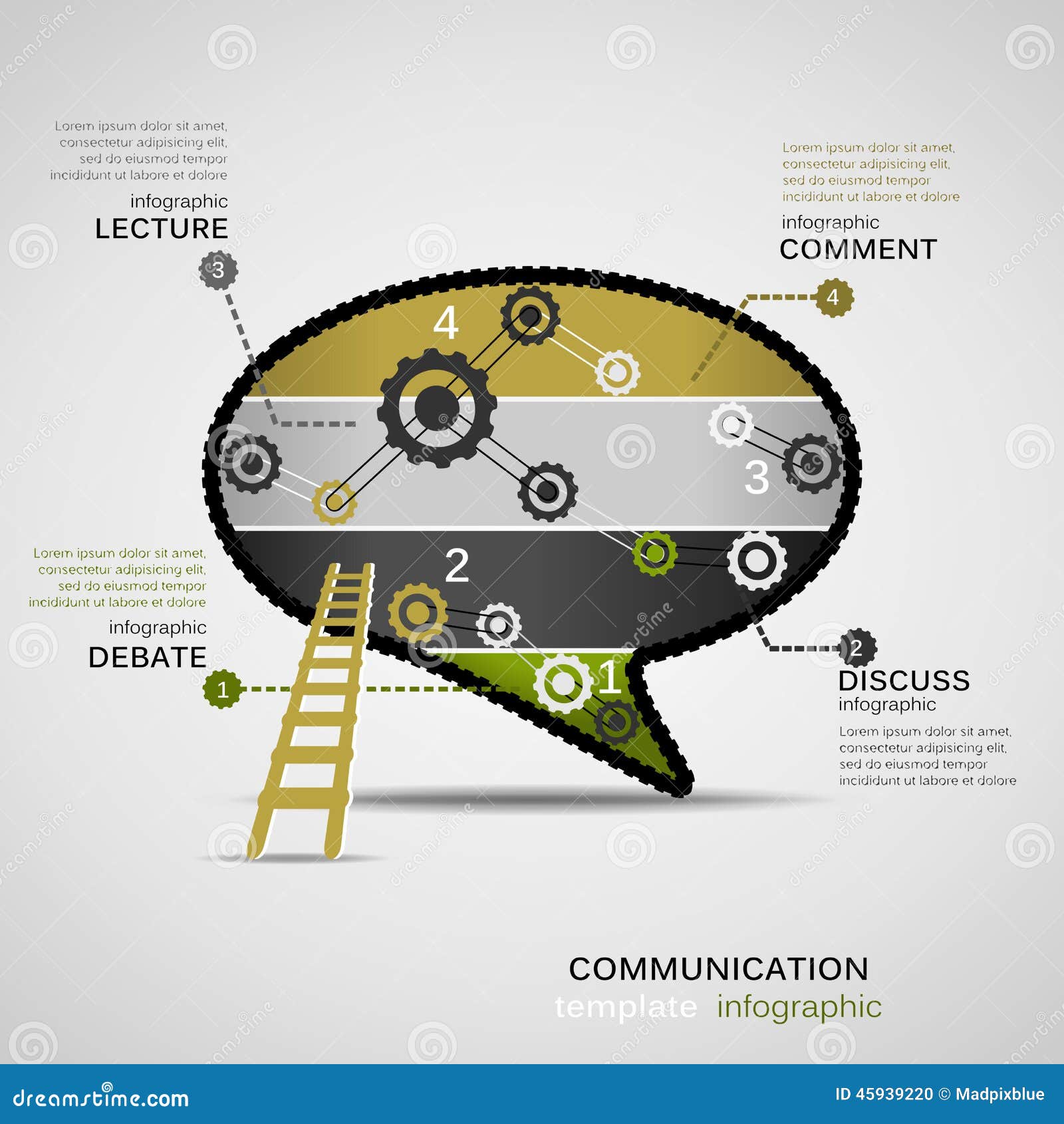 Lorem ipsum dolor sit amet, consectetur adipisicing elit, sed do eiusmod tempor incididunt ut labore et dolore

infographic
LECTURE

3

Lorem ipsum dolor sit amet, consectetur adipisicing elit, sed do eiusmod tempor incididunt ut labore et dolore

infographic
COMMENT

4

4

3

2

1

Lorem ipsum dolor sit amet, consectetur adipisicing elit, sed do eiusmod tempor incididunt ut labore et dolore

infographic
DEBATE

1

2

DISCUSS
infographic

Lorem ipsum dolor sit amet, consectetur adipisicing elit, sed do eiusmod tempor incididunt ut labore et dolore

COMMUNICATION
template infographic

dreamstime.com

ID 45939220 © Madpixblue