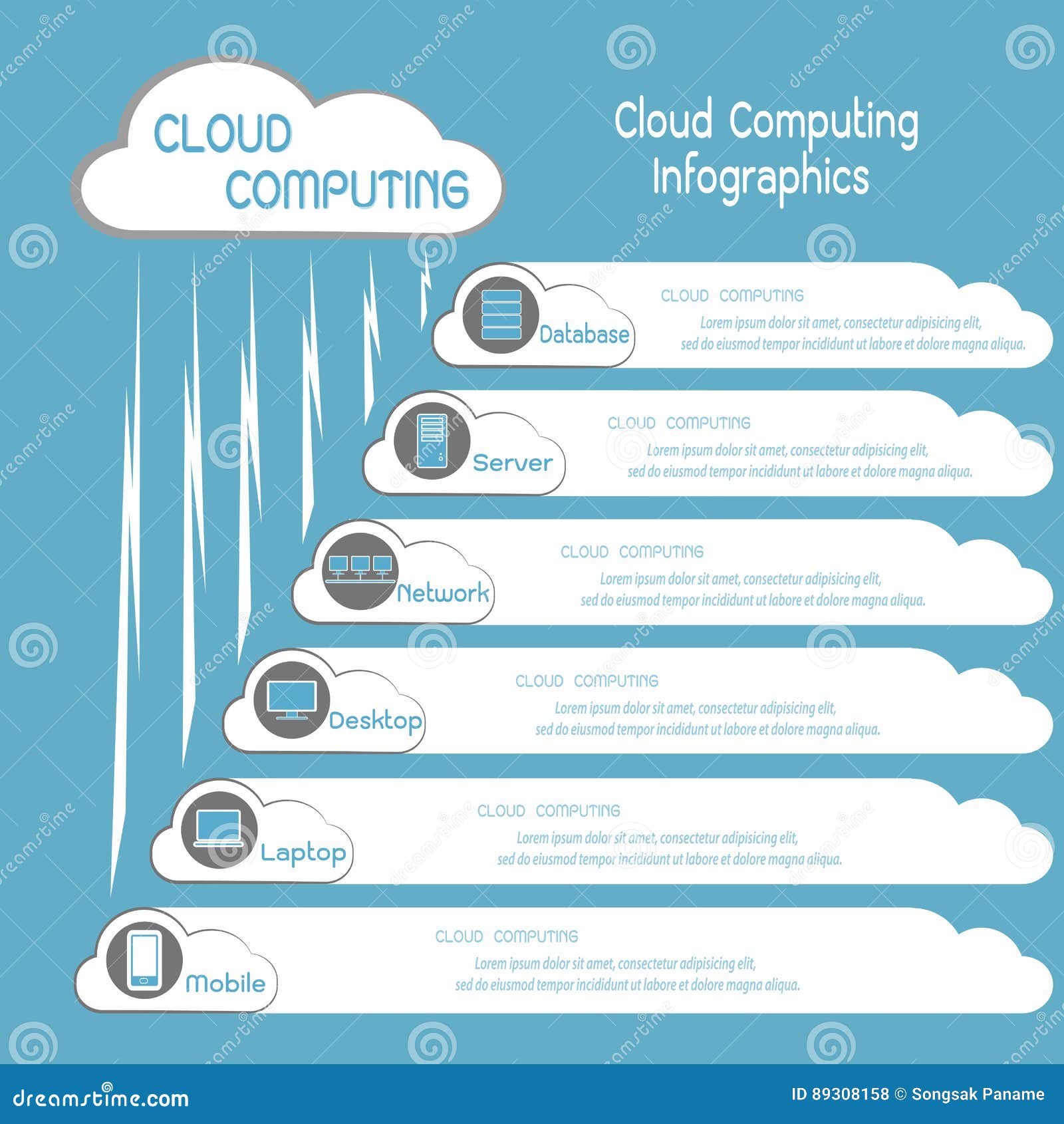 CLOUD COMPUTING

Cloud Computing Infographics

Database

CLOUD COMPUTING

Lorem ipsum dolor sit amet, consectetur adipisicing elit, sed do eiusmod tempor incididunt ut labore et dolore magna aliqua.

Server

CLOUD COMPUTING

Lorem ipsum dolor sit amet, consectetur adipisicing elit, sed do eiusmod tempor incididunt ut labore et dolore magna aliqua.

Network

CLOUD COMPUTING

Lorem ipsum dolor sit amet, consectetur adipisicing elit, sed do eiusmod tempor incididunt ut labore et dolore magna aliqua.

Desktop

CLOUD COMPUTING

Lorem ipsum dolor sit amet, consectetur adipisicing elit, sed do eiusmod tempor incididunt ut labore et dolore magna aliqua.

Laptop

CLOUD COMPUTING

Lorem ipsum dolor sit amet, consectetur adipisicing elit, sed do eiusmod tempor incididunt ut labore et dolore magna aliqua.

Mobile

CLOUD COMPUTING

Lorem ipsum dolor sit amet, consectetur adipisicing elit, sed do eiusmod tempor incididunt ut labore et dolore magna aliqua.

dreamstime.com

ID 89308158 © Songsak Paname