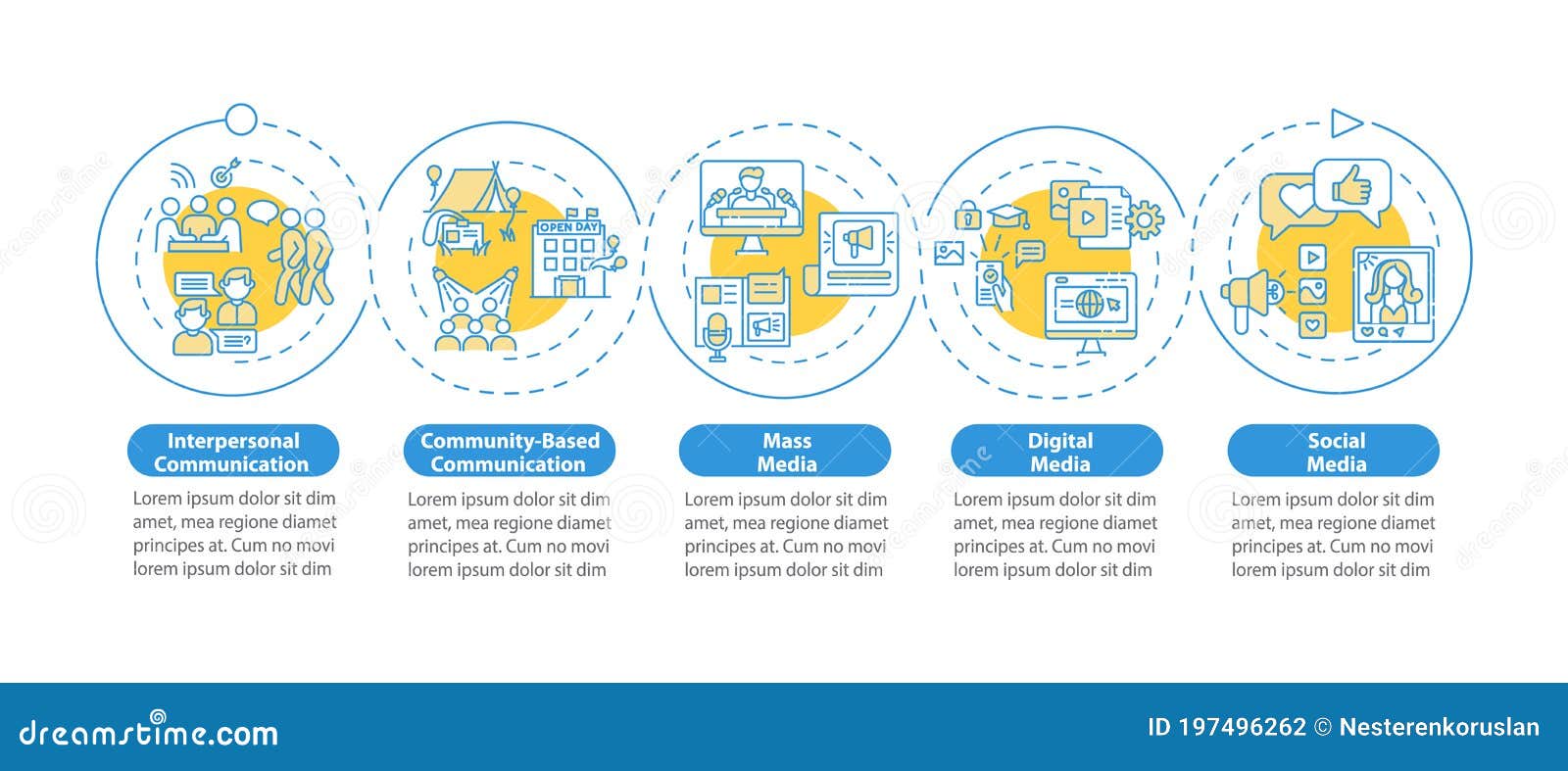 OPEN DAY

Interpersonal Communication

Lorem ipsum dolor sit dim amet, mea regione diamet principes at. Cum no movi lorem ipsum dolor sit dim

Community-Based Communication

Lorem ipsum dolor sit dim amet, mea regione diamet principes at. Cum no movi lorem ipsum dolor sit dim

Mass Media

Lorem ipsum dolor sit dim amet, mea regione diamet principes at. Cum no movi lorem ipsum dolor sit dim

Digital Media

Lorem ipsum dolor sit dim amet, mea regione diamet principes at. Cum no movi lorem ipsum dolor sit dim

Social Media

Lorem ipsum dolor sit dim amet, mea regione diamet principes at. Cum no movi lorem ipsum dolor sit dim

dreamstime.com

ID 197496262 © Nesterenkoruslan