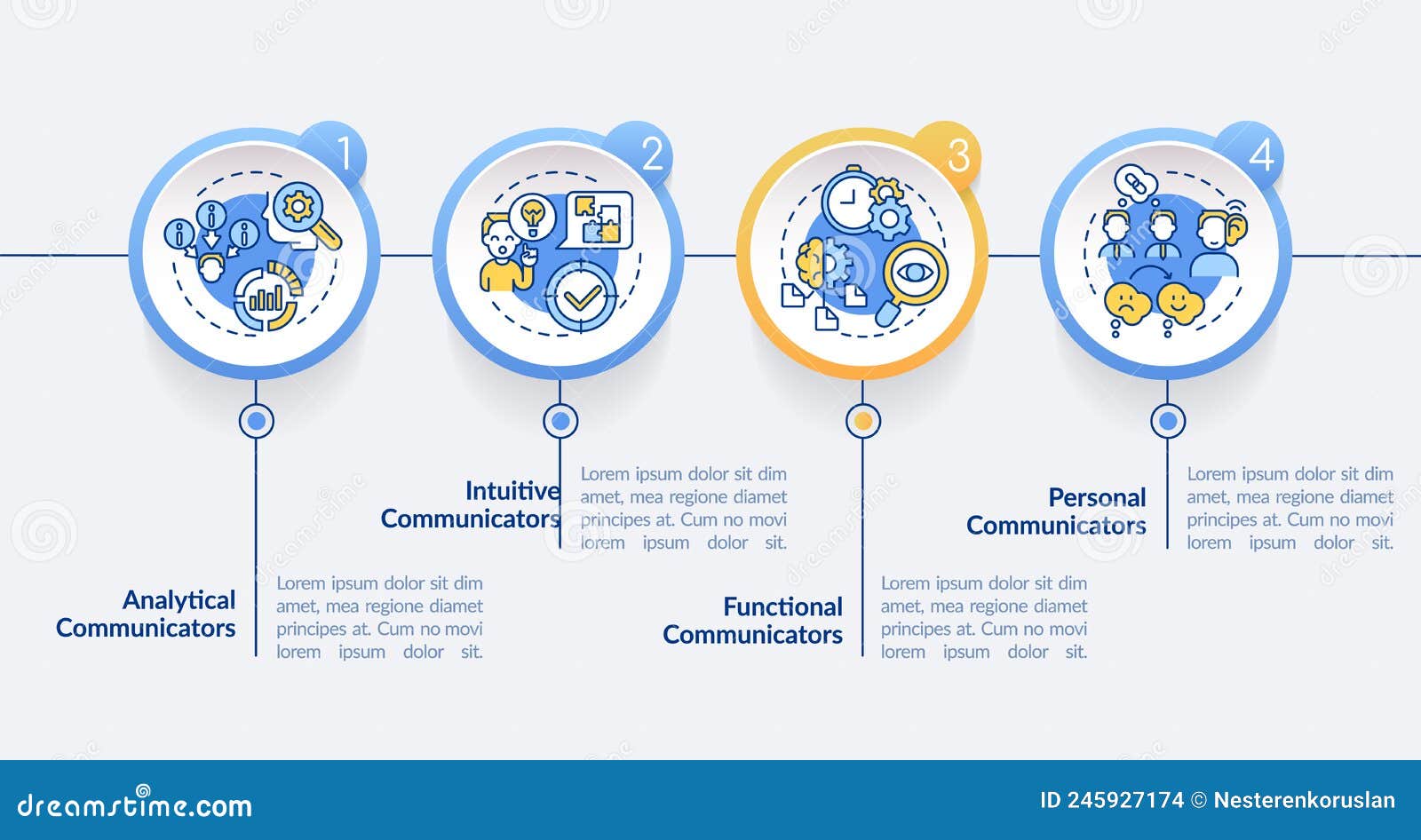 1

2

3

4

Analytical Communicators

Lorem ipsum dolor sit dim amet, mea regione diamet principes at. Cum no movi lorem ipsum dolor sit.

Intuitive Communicators

Lorem ipsum dolor sit dim amet, mea regione diamet principes at. Cum no movi lorem ipsum dolor sit.

Functional Communicators

Lorem ipsum dolor sit dim amet, mea regione diamet principes at. Cum no movi lorem ipsum dolor sit.

Personal Communicators

Lorem ipsum dolor sit dim amet, mea regione diamet principes at. Cum no movi lorem ipsum dolor sit.

dreamstime.com

ID 245927174 © Nesterenkoruslan