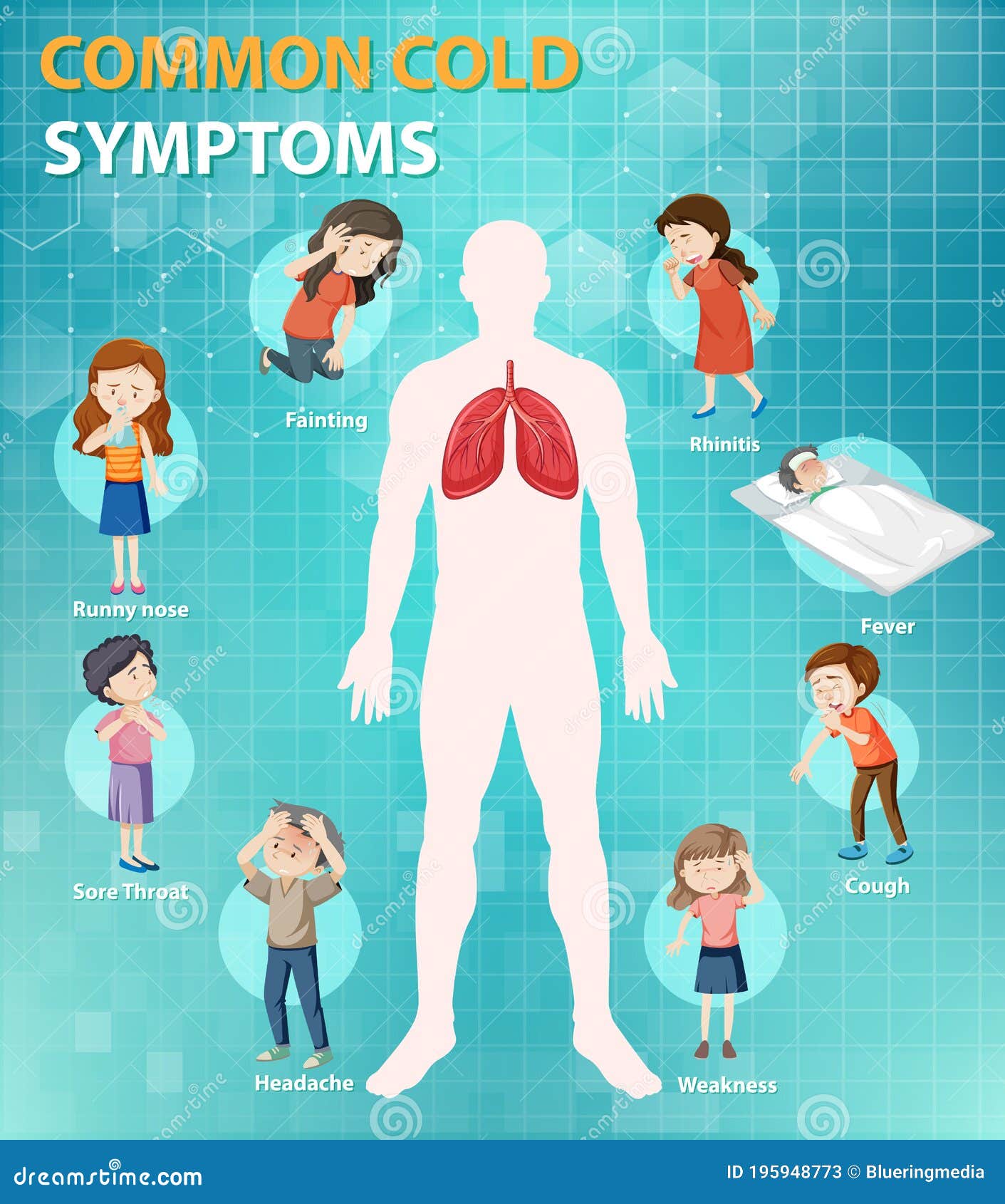 COMMON COLD
SYMPTOMS

Fainting

Rhinitis

Runny nose

Fever

Sore Throat

Cough

Headache

Weakness

dreamstime.com

ID 195948773 © Blueringmedia