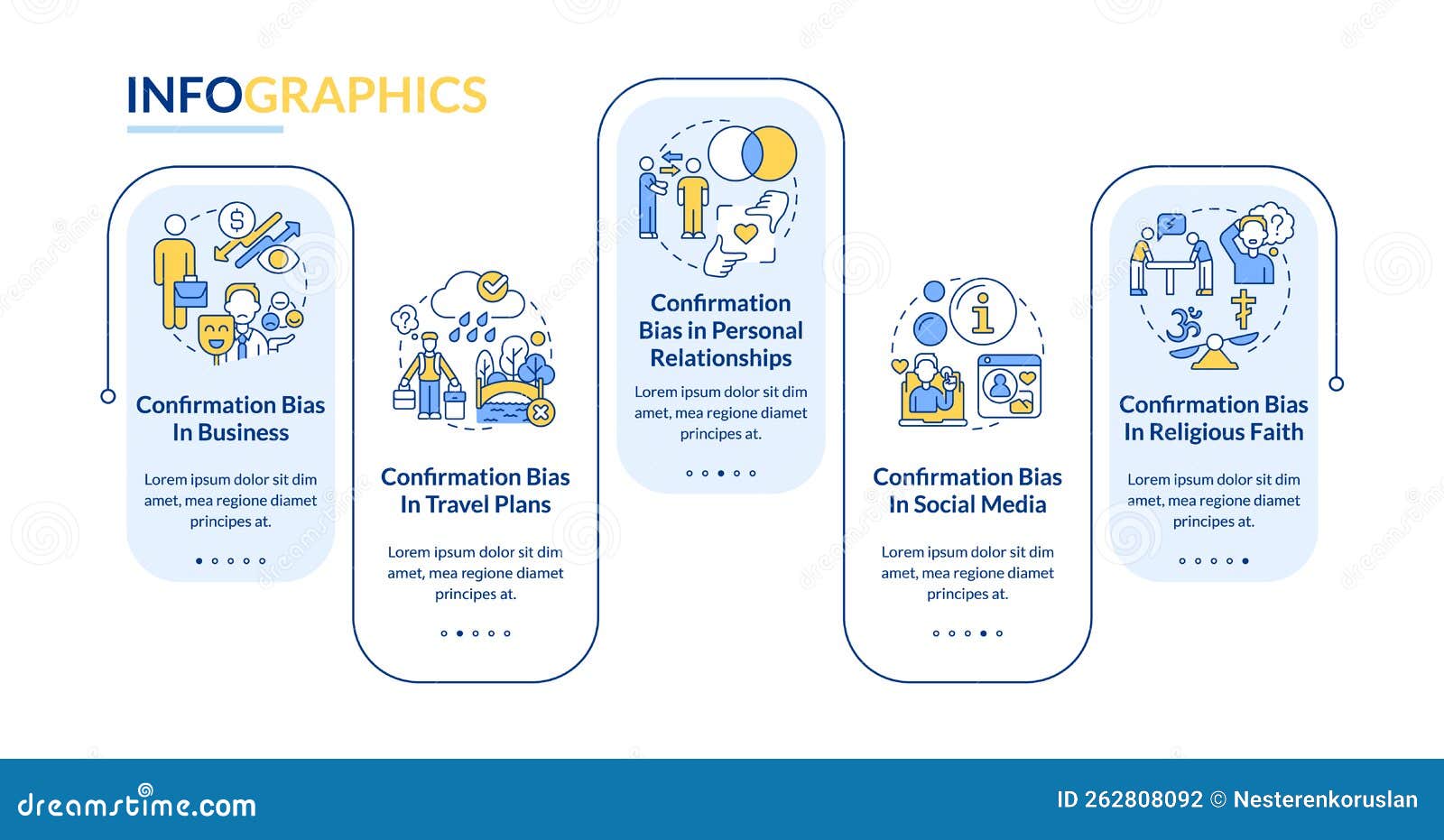 INFOGRAPHICS

Confirmation Bias In Business

Lorem ipsum dolor sit dim amet, mea regione diamet principes at.

Confirmation Bias In Travel Plans

Lorem ipsum dolor sit dim amet, mea regione diamet principes at.

Confirmation Bias in Personal Relationships

Lorem ipsum dolor sit dim amet, mea regione diamet principes at.

Confirmation Bias In Social Media

Lorem ipsum dolor sit dim amet, mea regione diamet principes at.

Confirmation Bias In Religious Faith

Lorem ipsum dolor sit dim amet, mea regione diamet principes at.

dreamstime.com

ID 262808092 © Nesterenkoruslan