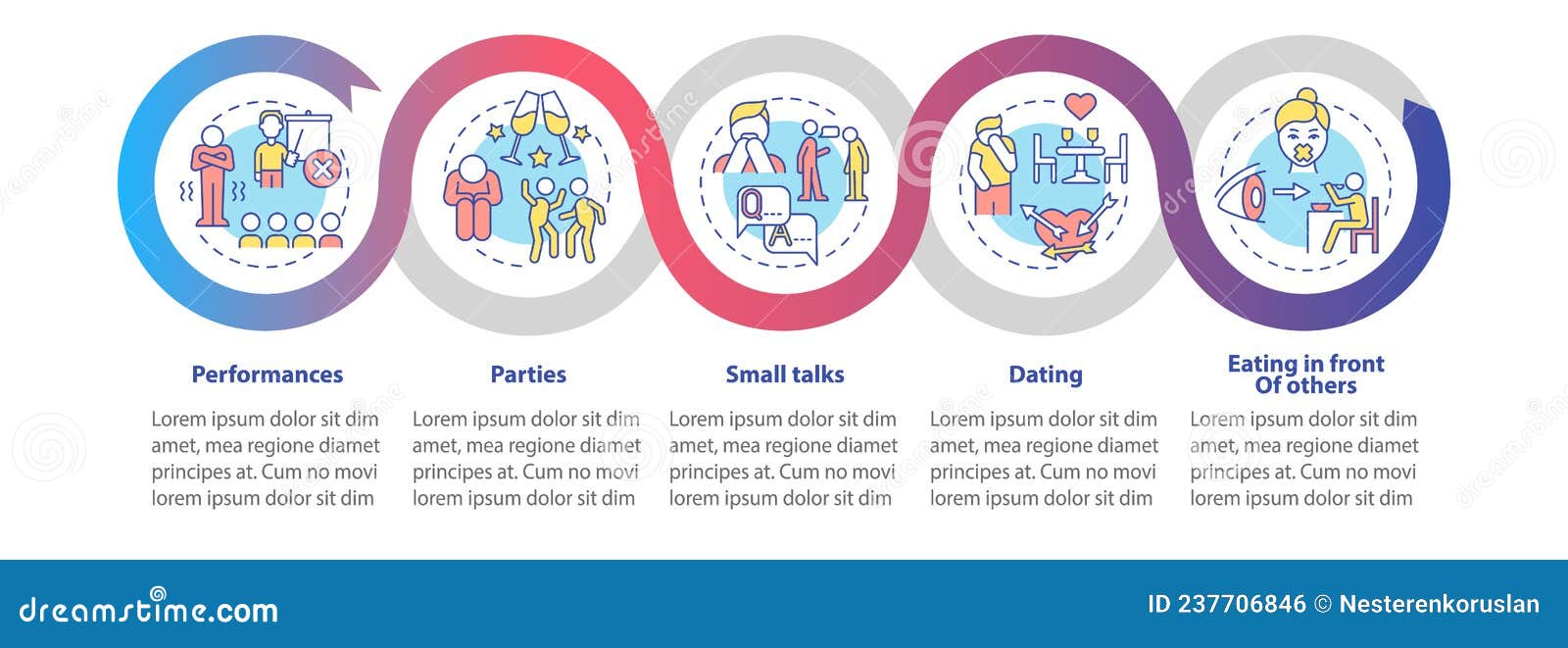 Q---
A---

Performances

Lorem ipsum dolor sit dim amet, mea regione diamet principes at. Cum no movi lorem ipsum dolor sit dim

Parties

Lorem ipsum dolor sit dim amet, mea regione diamet principes at. Cum no movi lorem ipsum dolor sit dim

Small talks

Lorem ipsum dolor sit dim amet, mea regione diamet principes at. Cum no movi lorem ipsum dolor sit dim

Dating

Lorem ipsum dolor sit dim amet, mea regione diamet principes at. Cum no movi lorem ipsum dolor sit dim

Eating in front Of others

Lorem ipsum dolor sit dim amet, mea regione diamet principes at. Cum no movi lorem ipsum dolor sit dim

dreamstime.com

ID 237706846 © Nesterenkoruslan