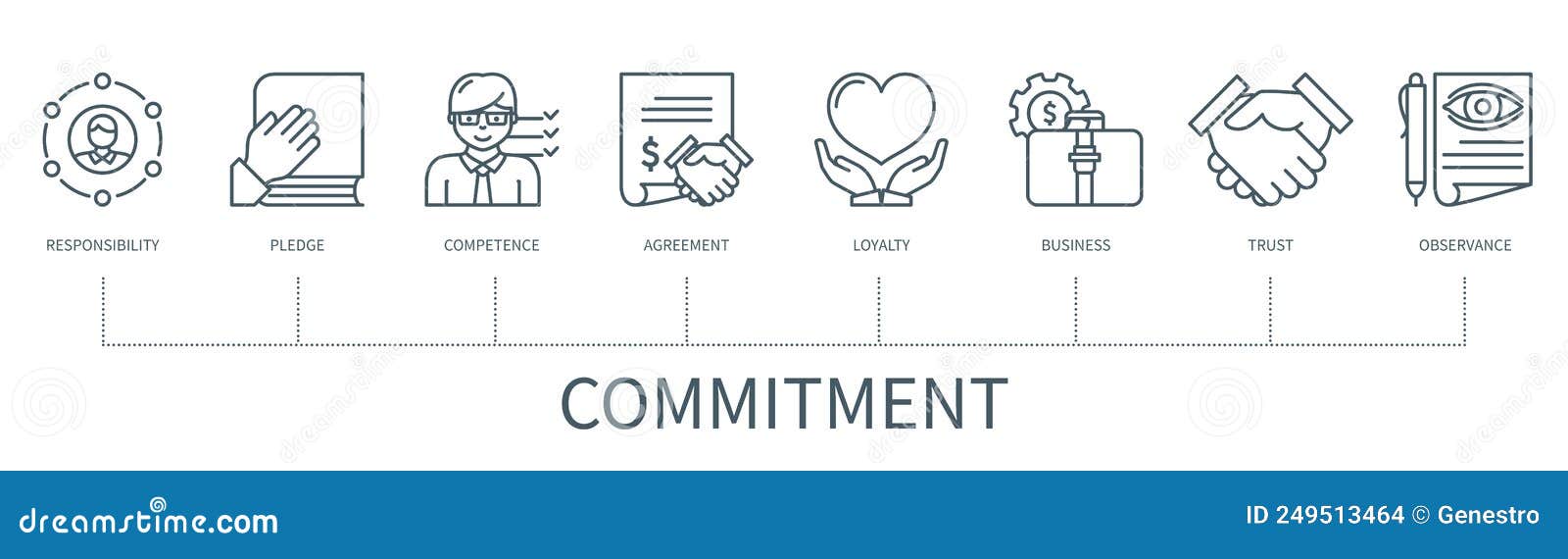 RESPONSIBILITY

PLEDGE

COMPETENCE

AGREEMENT

LOYALTY

BUSINESS

TRUST

OBSERVANCE

COMMITMENT

dreamstime.com

ID 249513464 © Genestro